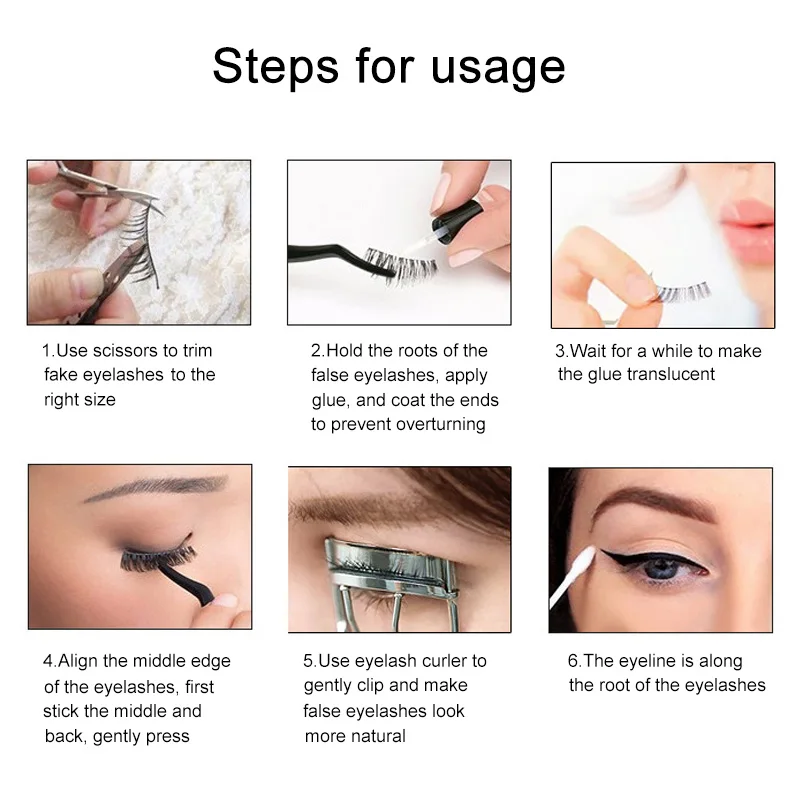 Steps for usage

1.Use scissors to trim fake eyelashes to the right size

2.Hold the roots of the false eyelashes, apply glue, and coat the ends to prevent overturning

3.Wait for a while to make the glue translucent

4.Align the middle edge of the eyelashes, first stick the middle and back, gently press

5.Use eyelash curler to gently clip and make false eyelashes look more natural

6.The eyeline is along the root of the eyelashes