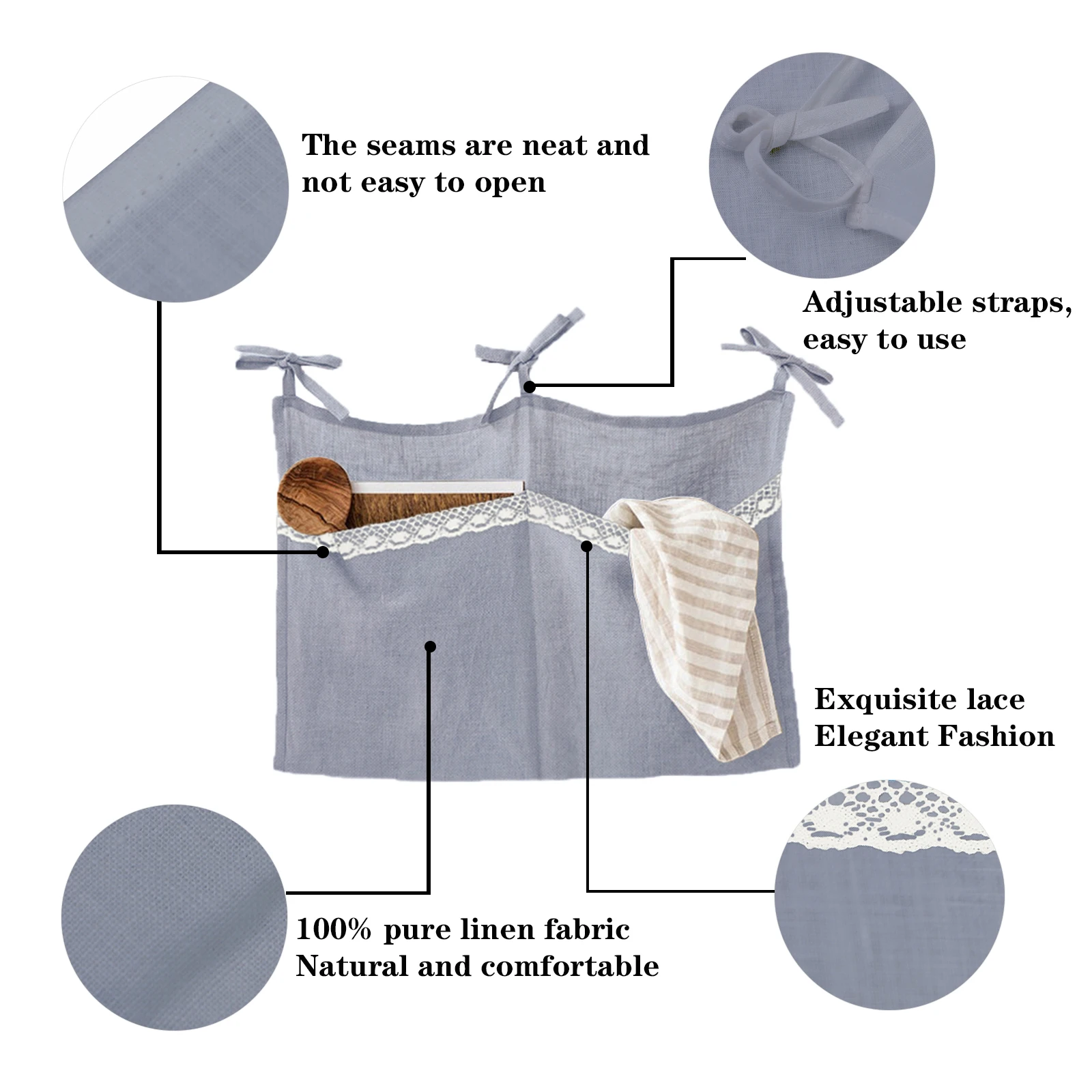 The seams are neat and not easy to open

Adjustable straps, easy to use

Exquisite lace
Elegant Fashion

100% pure linen fabric
Natural and comfortable