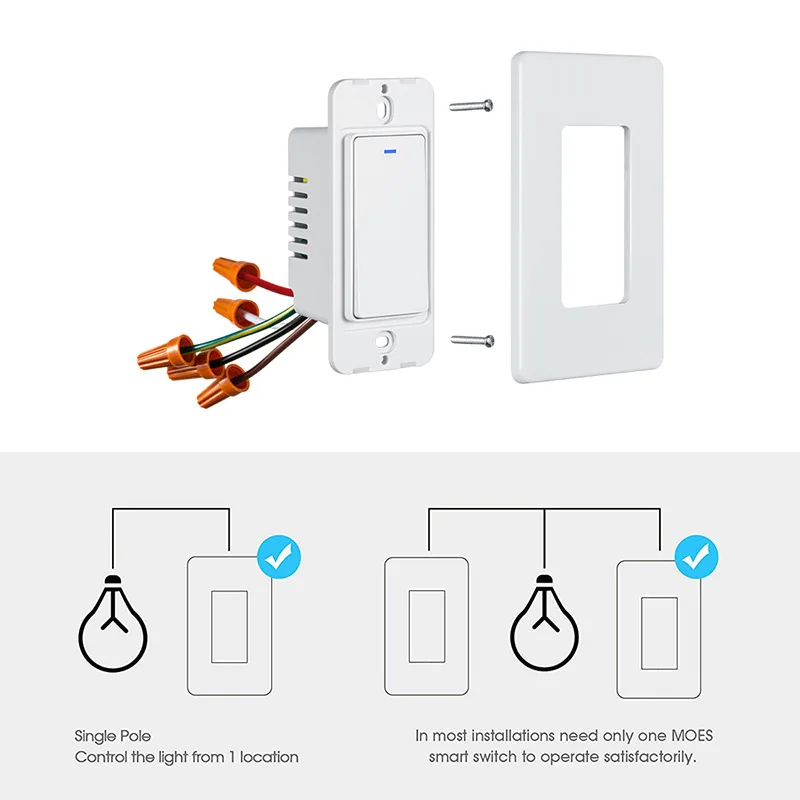 Single Pole
Control the light from 1 location

In most installations need only one MOES smart switch to operate satisfactorily.