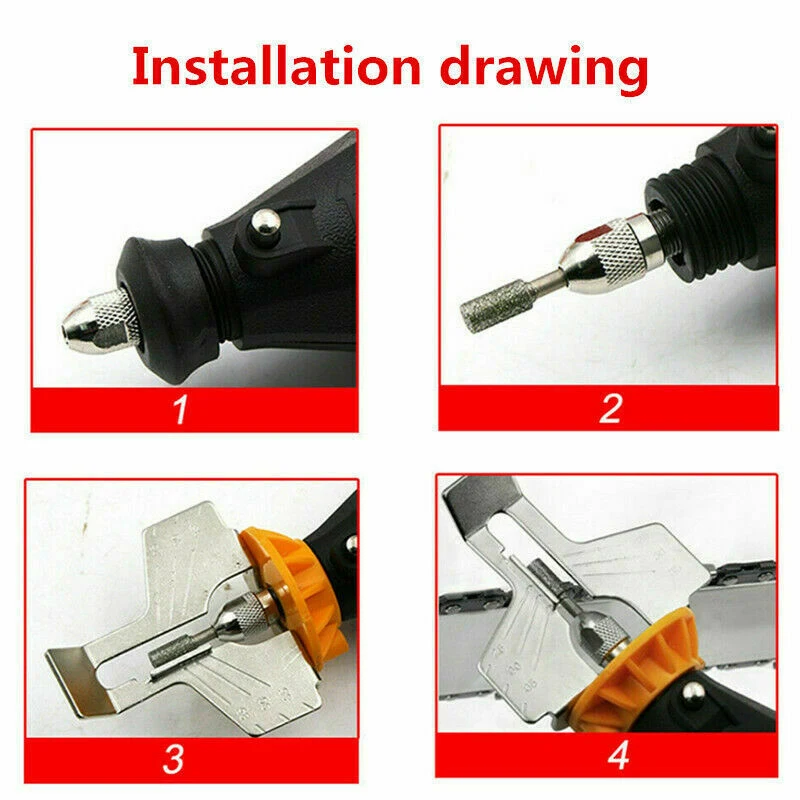 Installation drawing

1

2

3

4