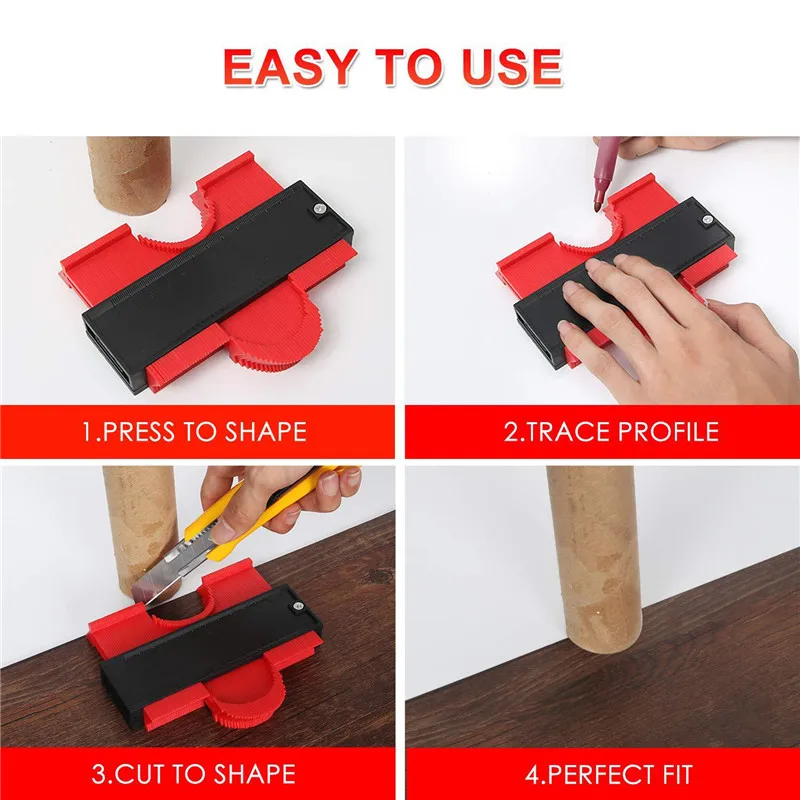 EASY TO USE

1.PRESS TO SHAPE

2.TRACE PROFILE

3.CUT TO SHAPE

4.PERFECT FIT