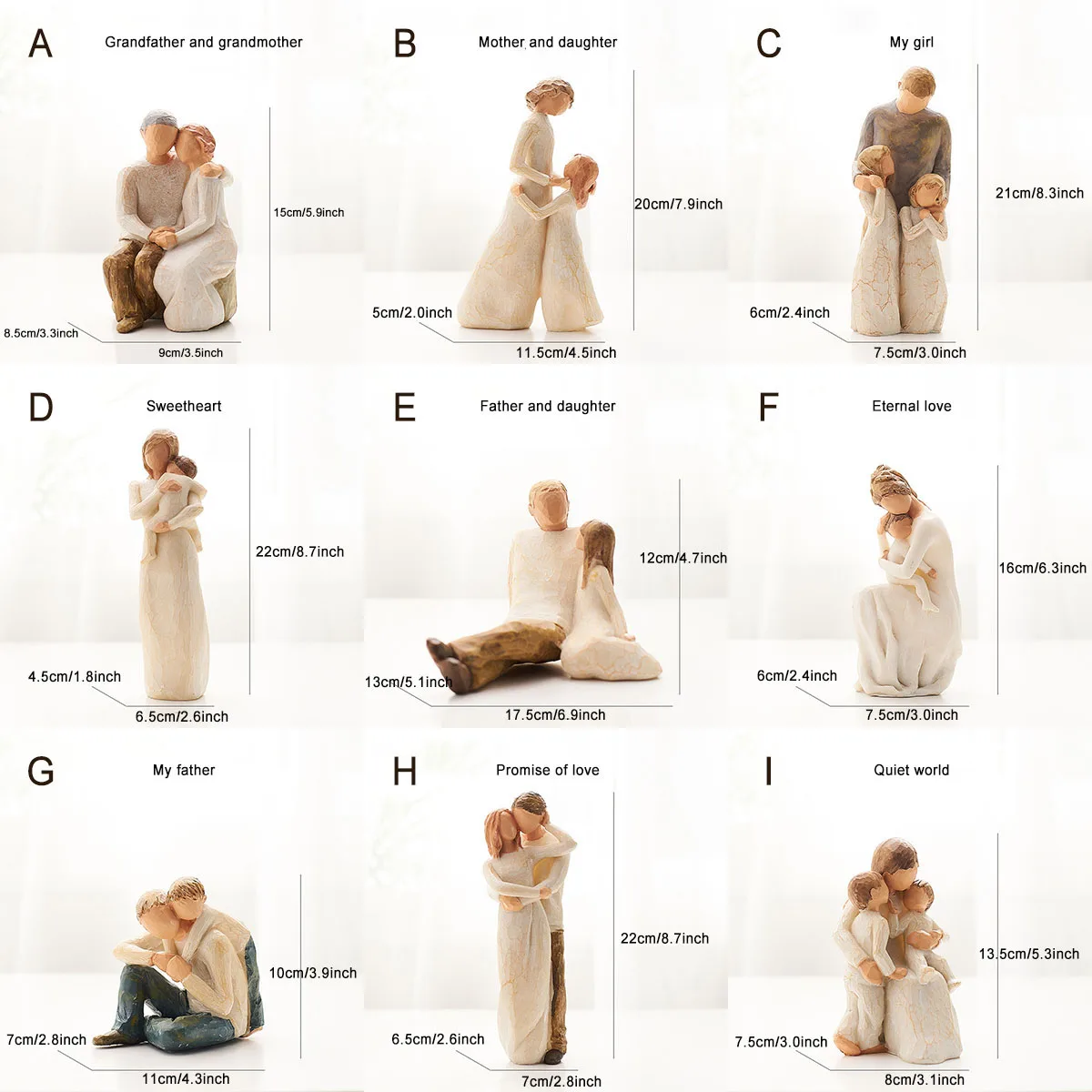 A

Grandfather and grandmother

15cm/5.9inch

8.5cm/3.3inch

9cm/3.5inch

B

Mother and daughter

20cm/7.9inch

5cm/2.0inch

11.5cm/4.5inch

C

My girl

21cm/8.3inch

6cm/2.4inch

7.5cm/3.0inch

D

Sweetheart

22cm/8.7inch

4.5cm/1.8inch

6.5cm/2.6inch

E

Father and daughter

12cm/4.7inch

13cm/5.1inch

17.5cm/6.9inch

F

Eternal love

16cm/6.3inch

6cm/2.4inch

7.5cm/3.0inch

G

My father

10cm/3.9inch

7cm/2.8inch

11cm/4.3inch

H

Promise of love

22cm/8.7inch

6.5cm/2.6inch

7cm/2.8inch

I

Quiet world

13.5cm/5.3inch

7.5cm/3.0inch

8cm/3.1inch