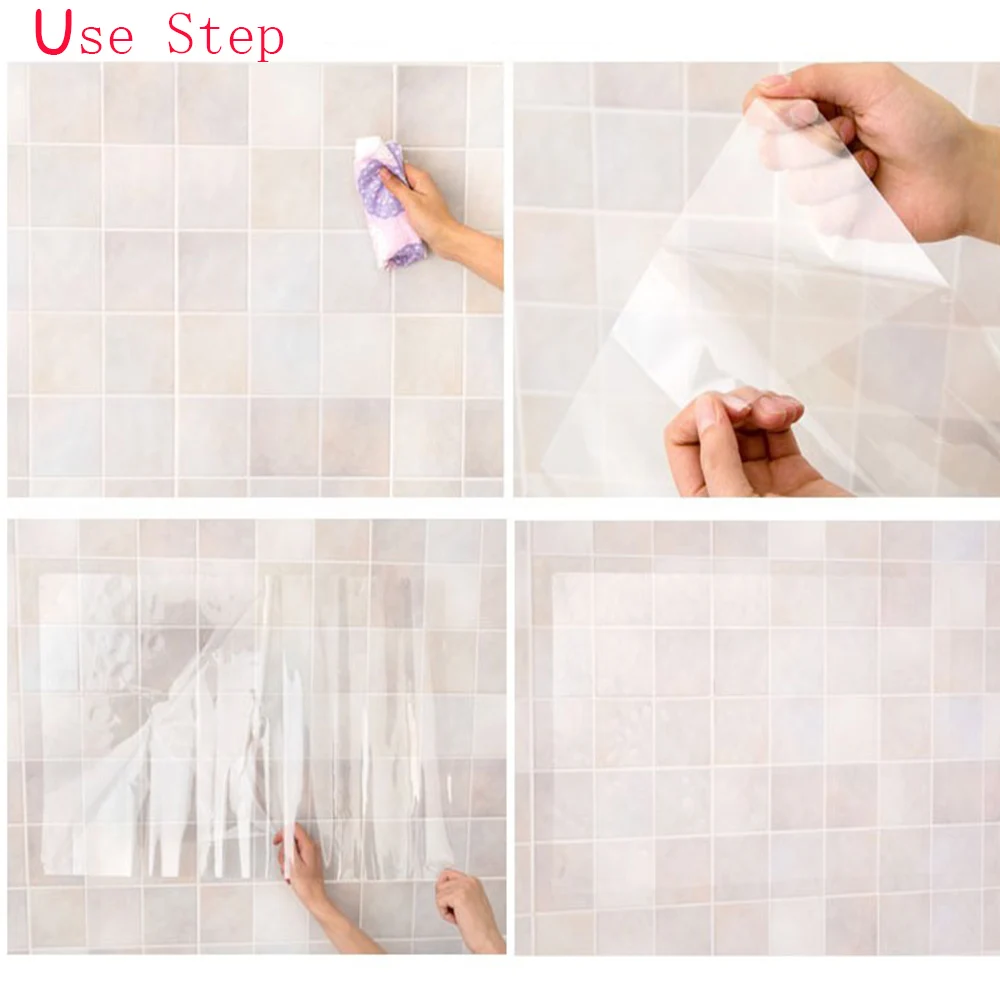 Use Step