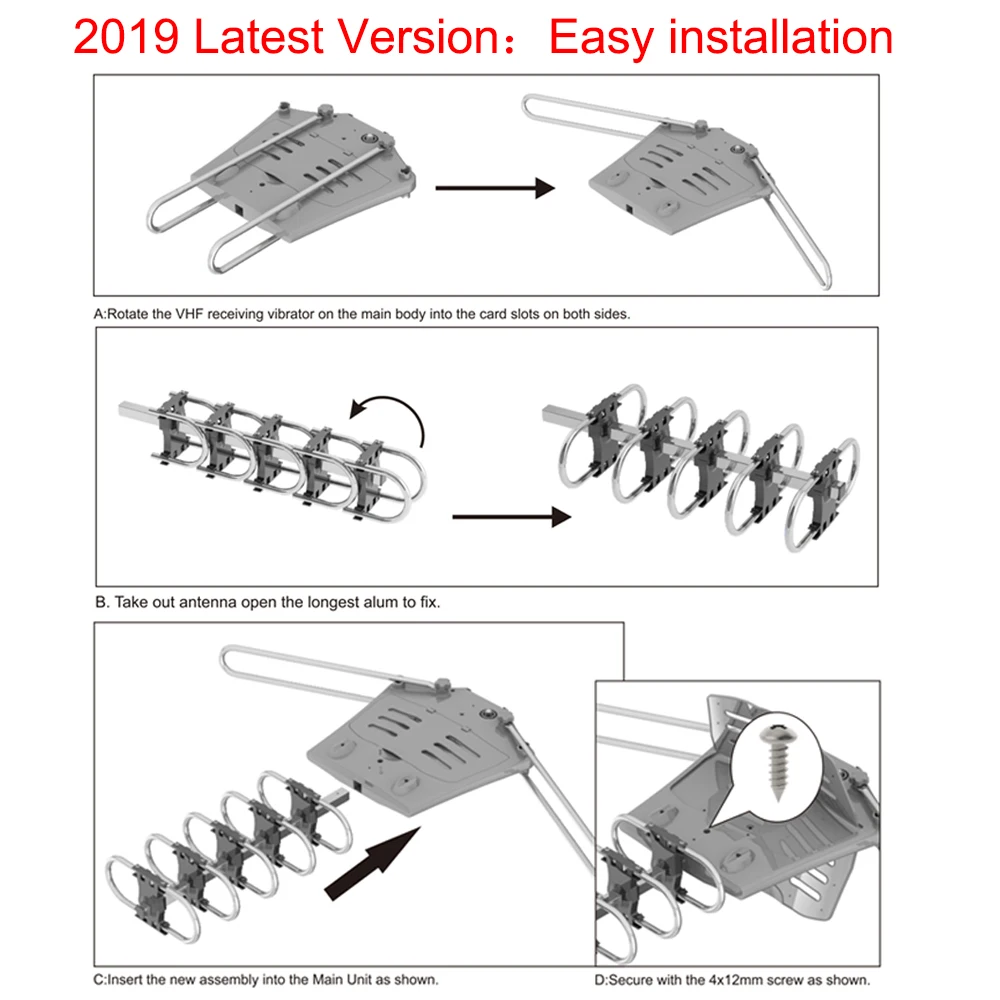 2019 Latest Version：Easy installation

A:Rotate the VHF receiving vibrator on the main body into the card slots on both sides.

B. Take out antenna open the longest alum to fix.

C:Insert the new assembly into the Main Unit as shown.

D:Secure with the 4x12mm screw as shown.