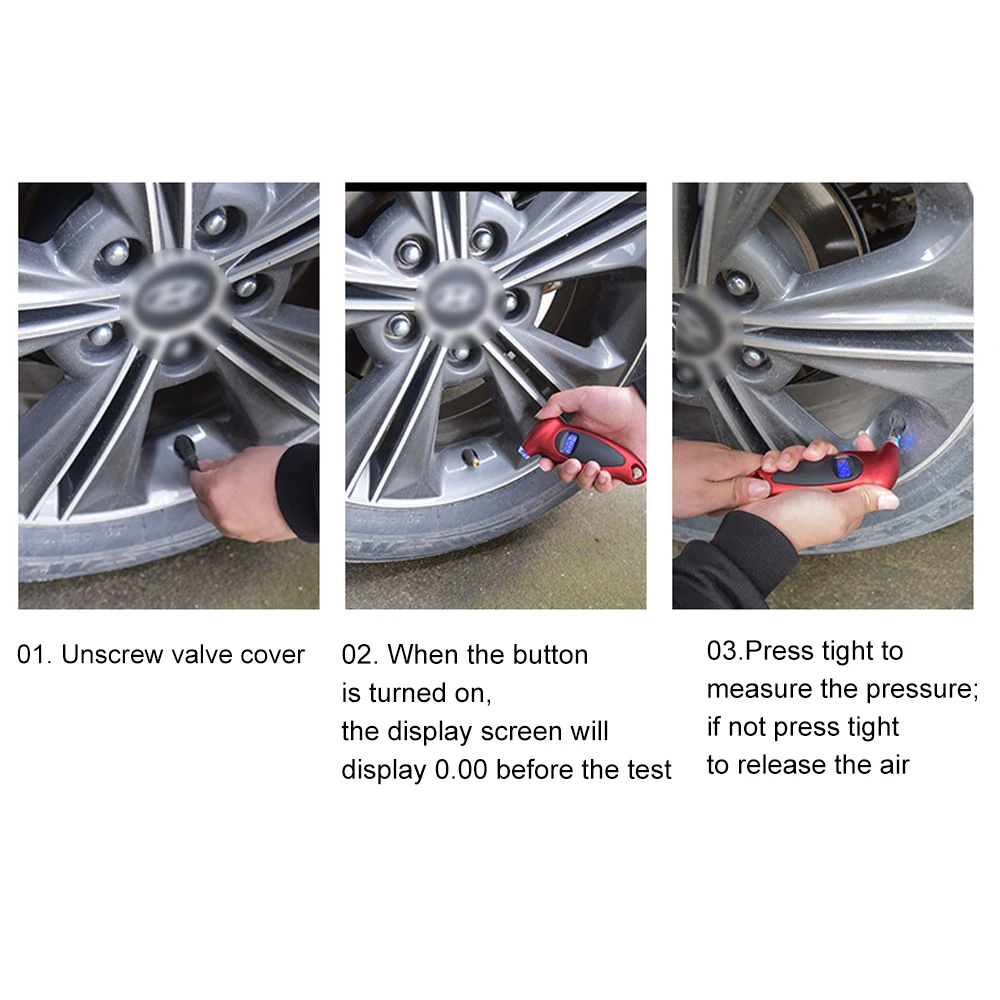 01. Unscrew valve cover

02. When the button is turned on, the display screen will display 0.00 before the test

03.Press tight to measure the pressure; if not press tight to release the air