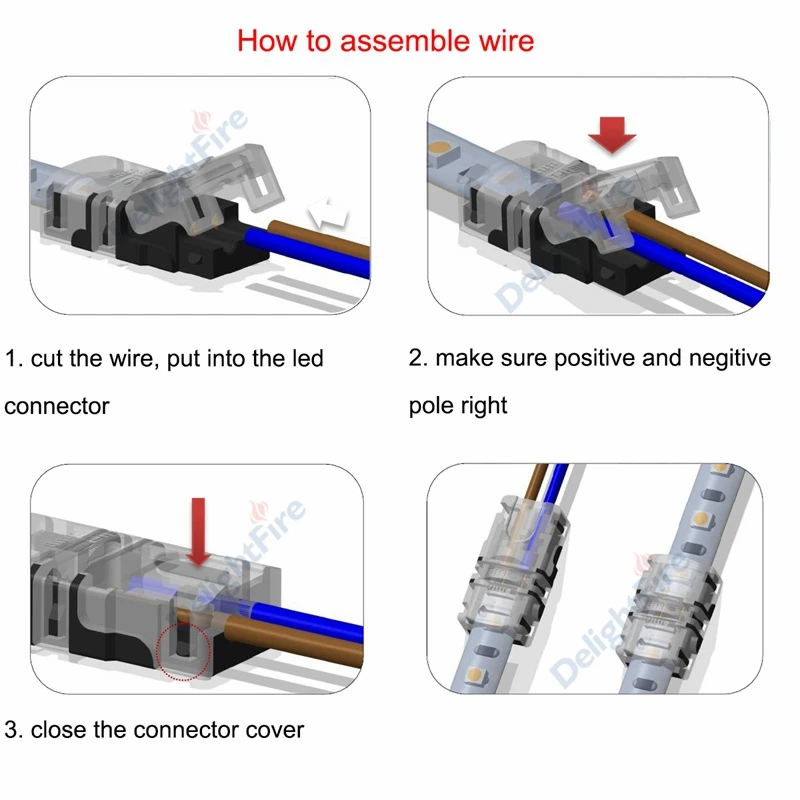 How to assemble wire

DelightFire

DelightFire

1. cut the wire, put into the led connector

2. make sure positive and negitive pole right

DelightFire

DelightFire

3. close the connector cover