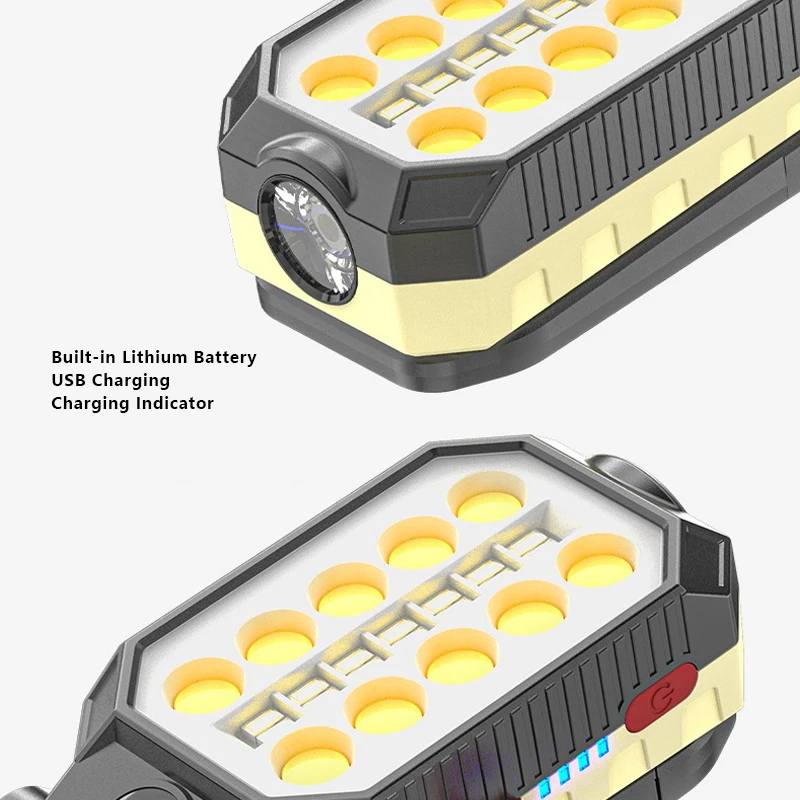 Built-in Lithium Battery
USB Charging
Charging Indicator