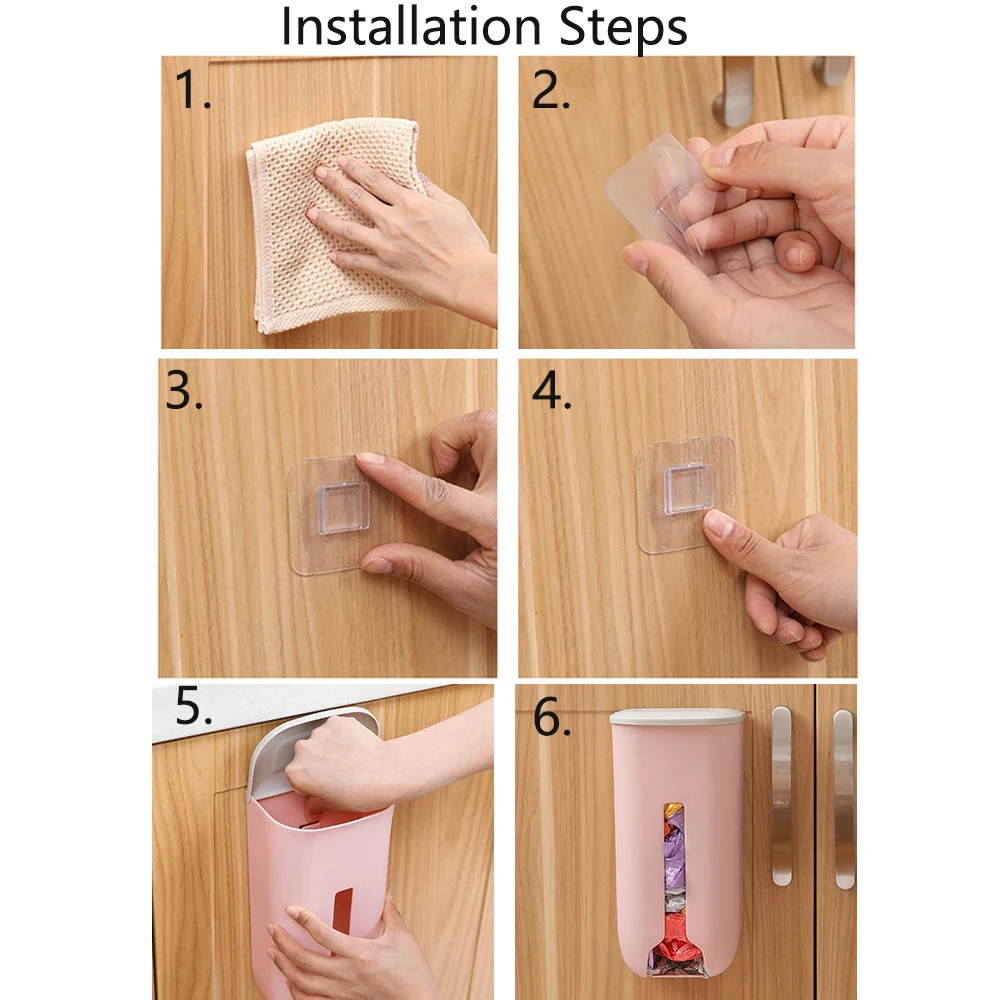 Installation Steps

1.

2.

3.

4.

5.

6.