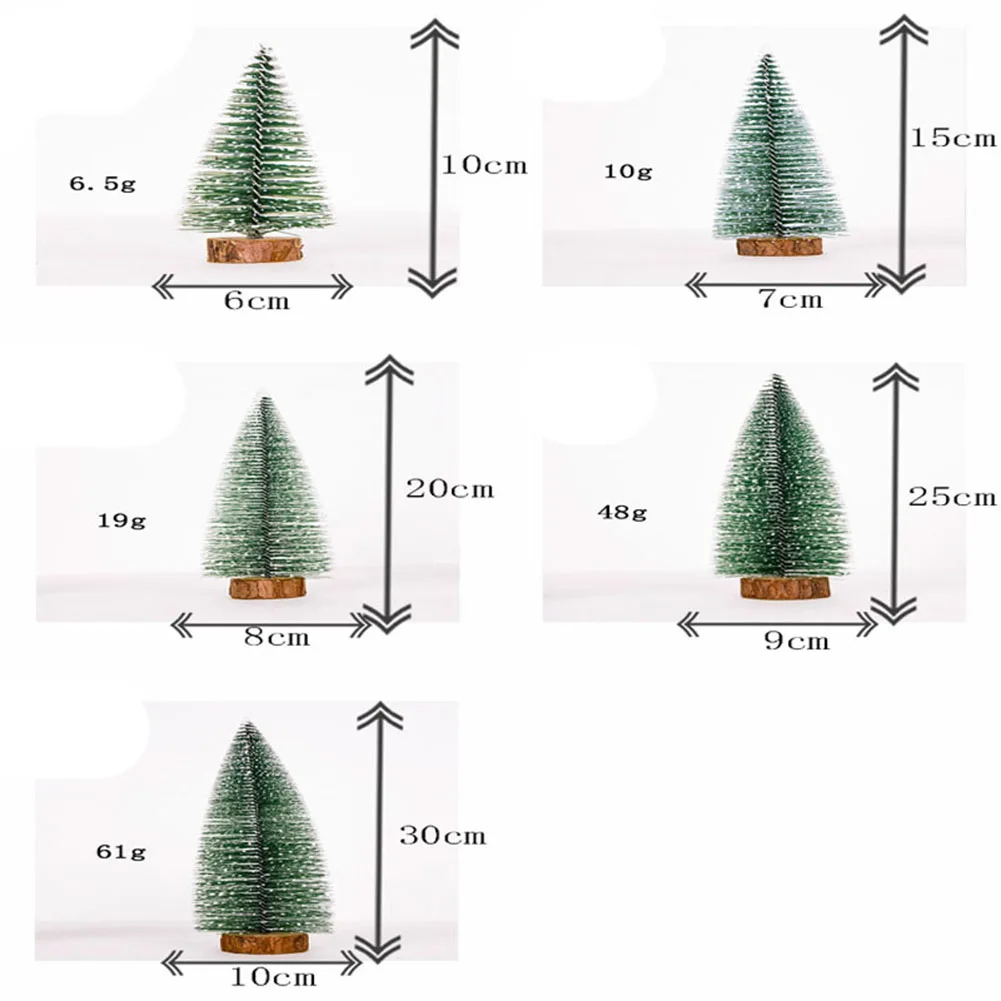 6. 5g
10cm
6cm

10g
15cm
7cm

19g
20cm
8cm

48g
25cm
9cm

61g
30cm
10cm