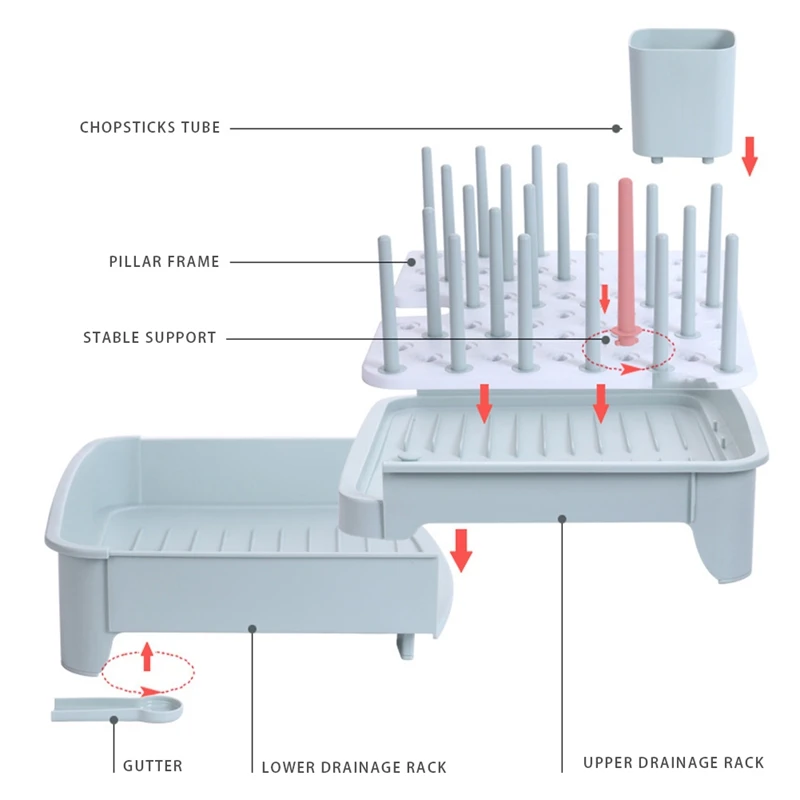 CHOPSTICKS TUBE

PILLAR FRAME

STABLE SUPPORT

GUTTER

LOWER DRAINAGE RACK

UPPER DRAINAGE RACK