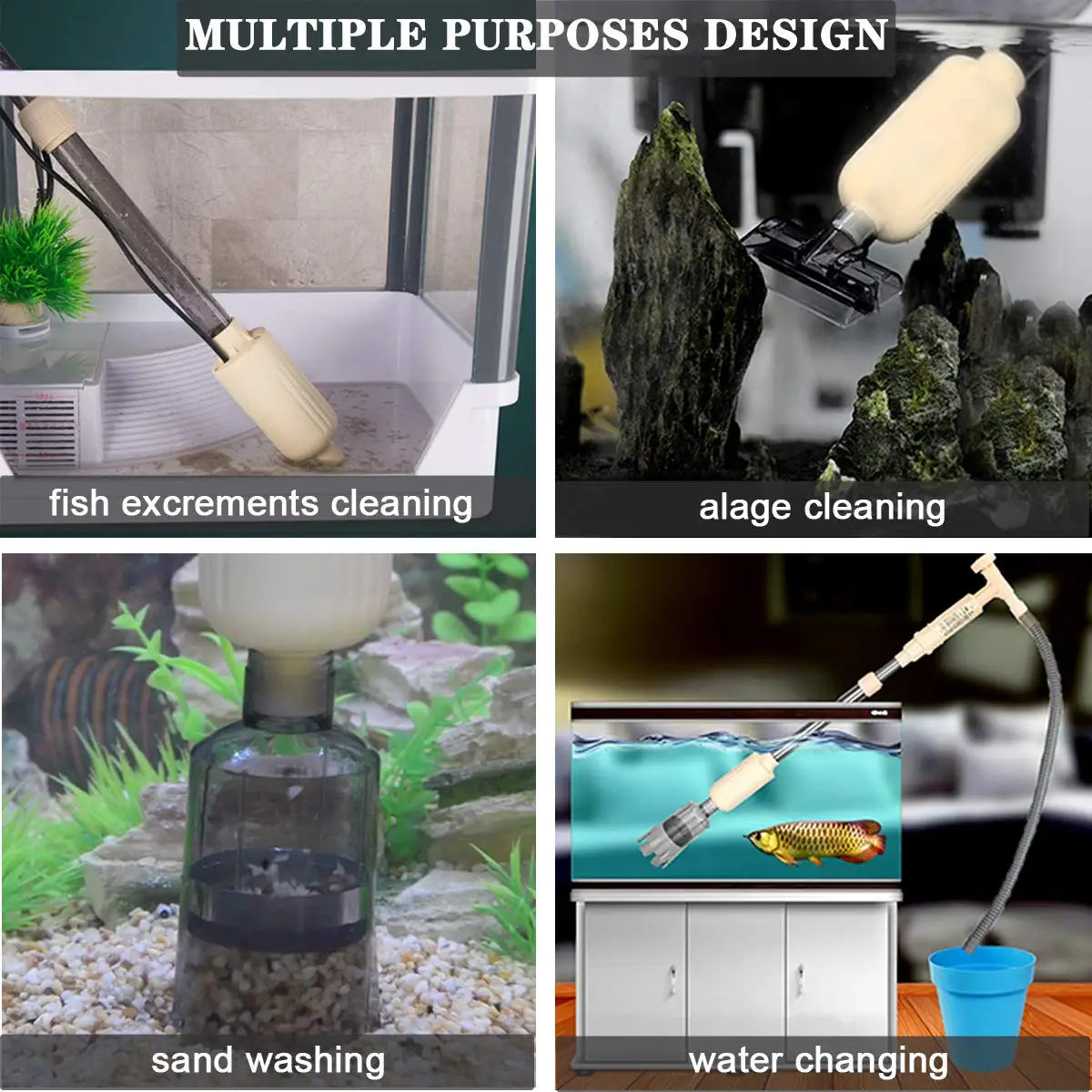 MULTIPLE PURPOSES DESIGN

fish excrements cleaning

alage cleaning

sand washing

water changing