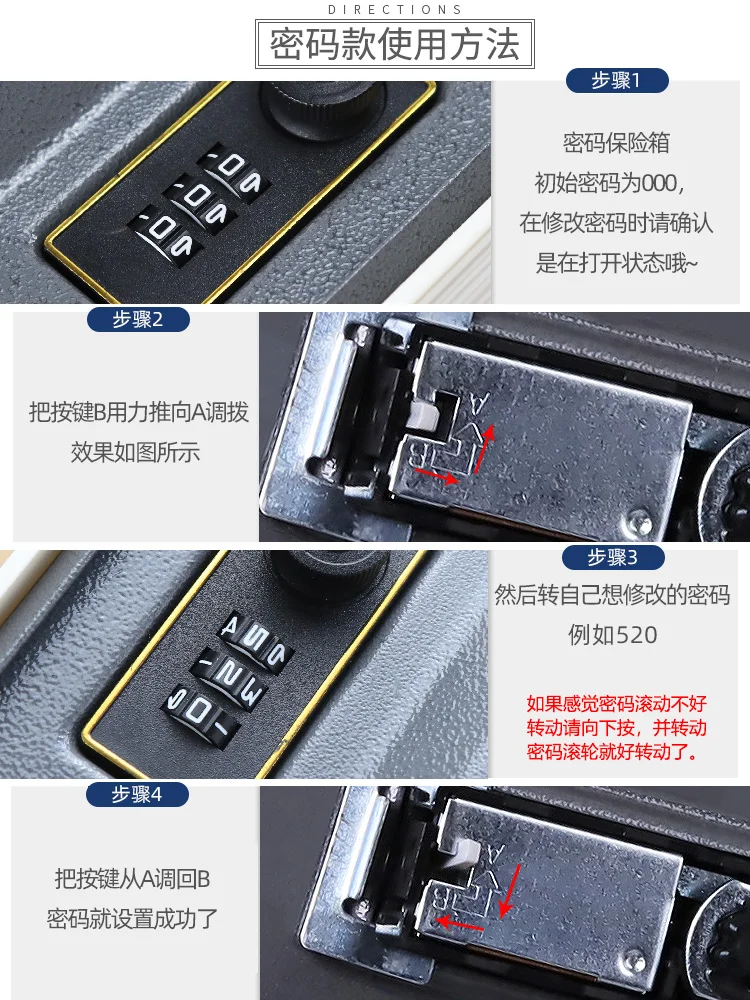 DIRECTIONS
密码款使用方法

步骤1
密码保险箱
初始密码为000,
在修改密码时请确认
是在打开状态哦~

步骤2
把按键B用力推向A调拨
效果如图所示

A
B

步骤3
然后转自己想修改的密码
例如520

如果感觉密码滚动不好
转动请向下按，并转动
密码滚轮就好转动了。

步骤4
把按键从A调回B
密码就设置成功了

A
B