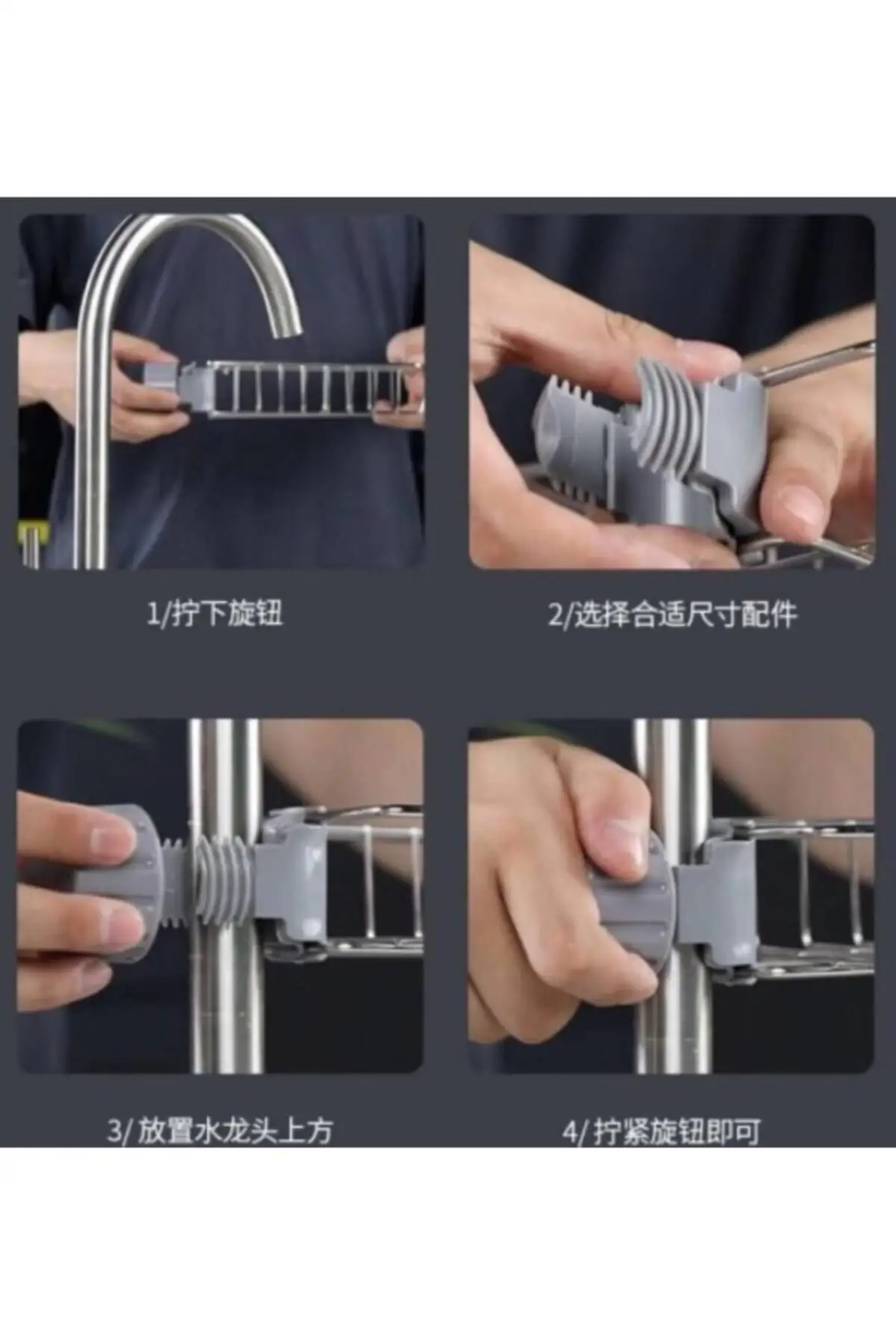 1/拧下旋钮

2/选择合适尺寸配件

3/ 放置水龙头上方

4/ 拧紧旋钮即可