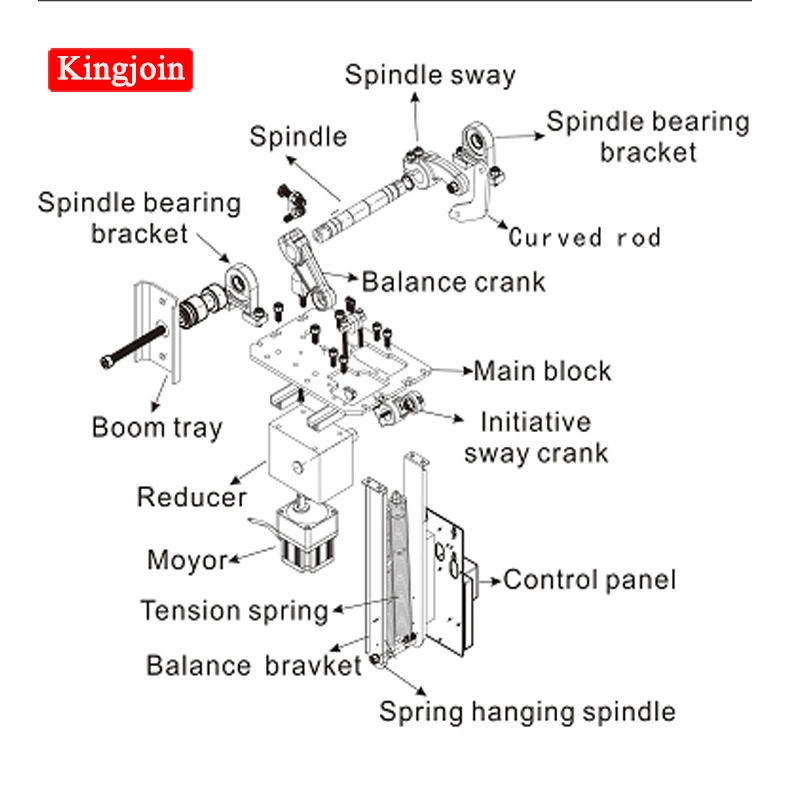 Kingjoin

Spindle sway

Spindle

Spindle bearing bracket

Spindle bearing bracket

Curved rod

Balance crank

Main block

Boom tray

Initiative sway crank

Reducer

Moyor

Control panel

Tension spring

Balance bravket

Spring hanging spindle