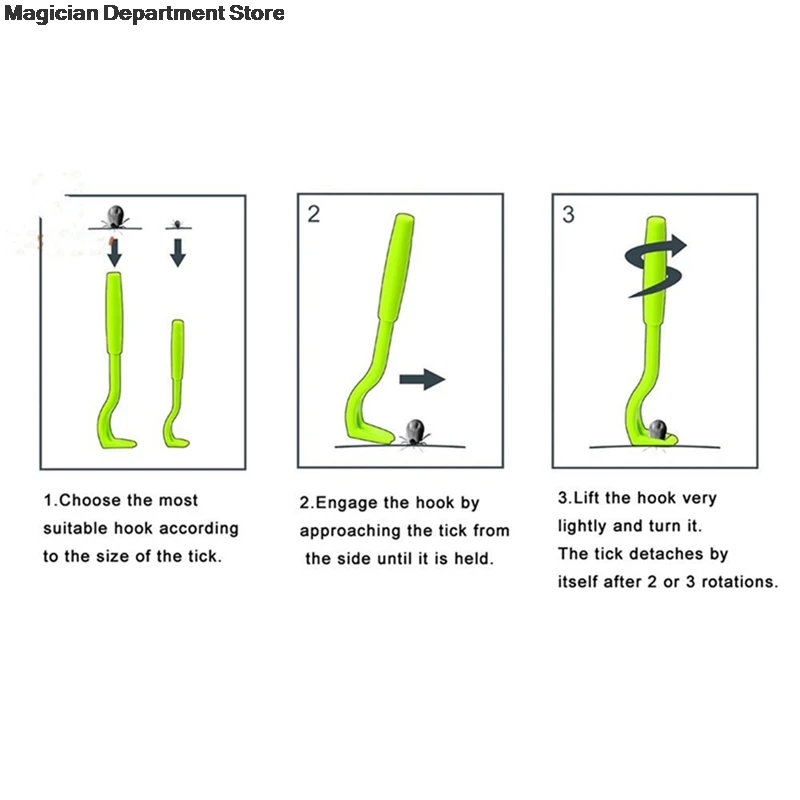 Magician Department Store

2

3

1.Choose the most suitable hook according to the size of the tick.

2.Engage the hook by approaching the tick from the side until it is held.

3.Lift the hook very lightly and turn it. The tick detaches by itself after 2 or 3 rotations.