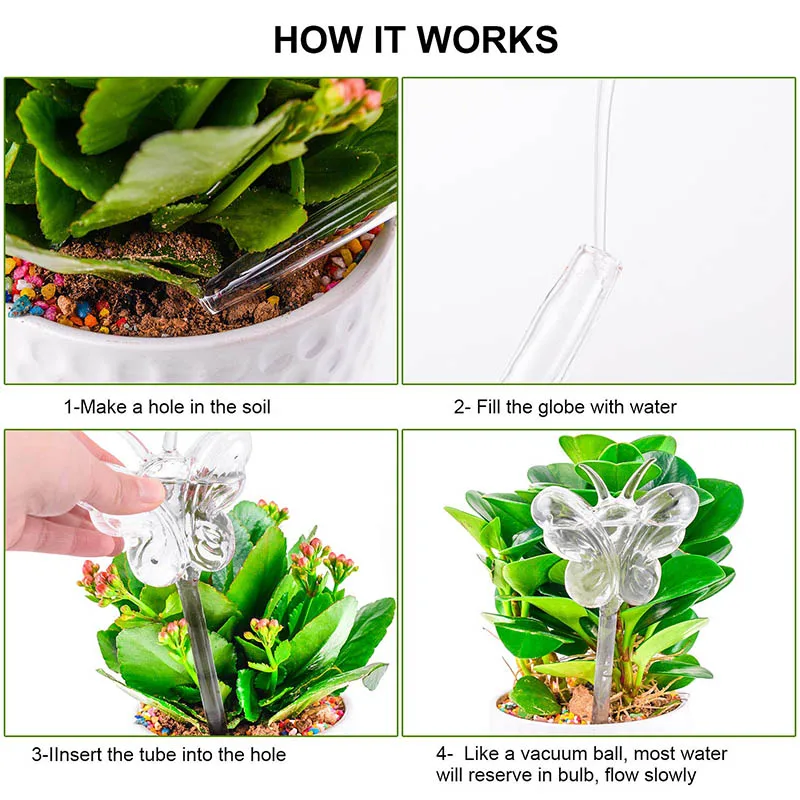 HOW IT WORKS

1-Make a hole in the soil

2- Fill the globe with water

3-IInsert the tube into the hole

4- Like a vacuum ball, most water will reserve in bulb, flow slowly