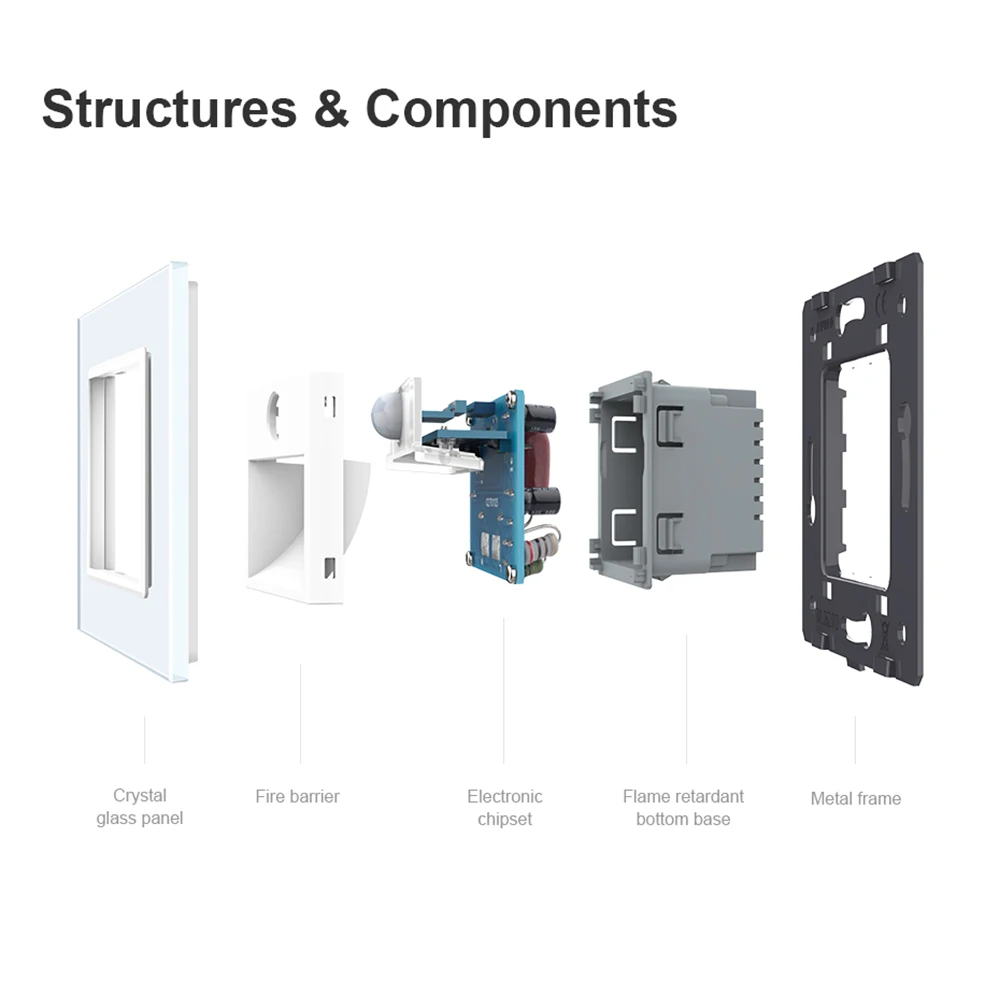 Structures & Components

Crystal glass panel

Fire barrier

Electronic chipset

Flame retardant bottom base

Metal frame