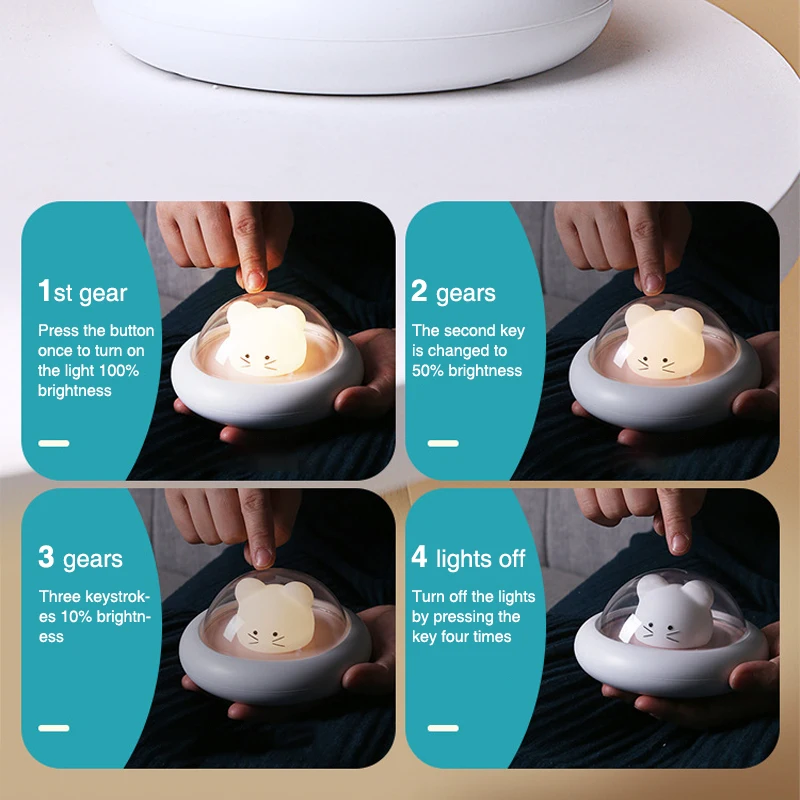 1st gear

Press the button once to turn on the light 100% brightness

2 gears

The second key is changed to 50% brightness

3 gears

Three keystrokes 10% brightness

4 lights off

Turn off the lights by pressing the key four times