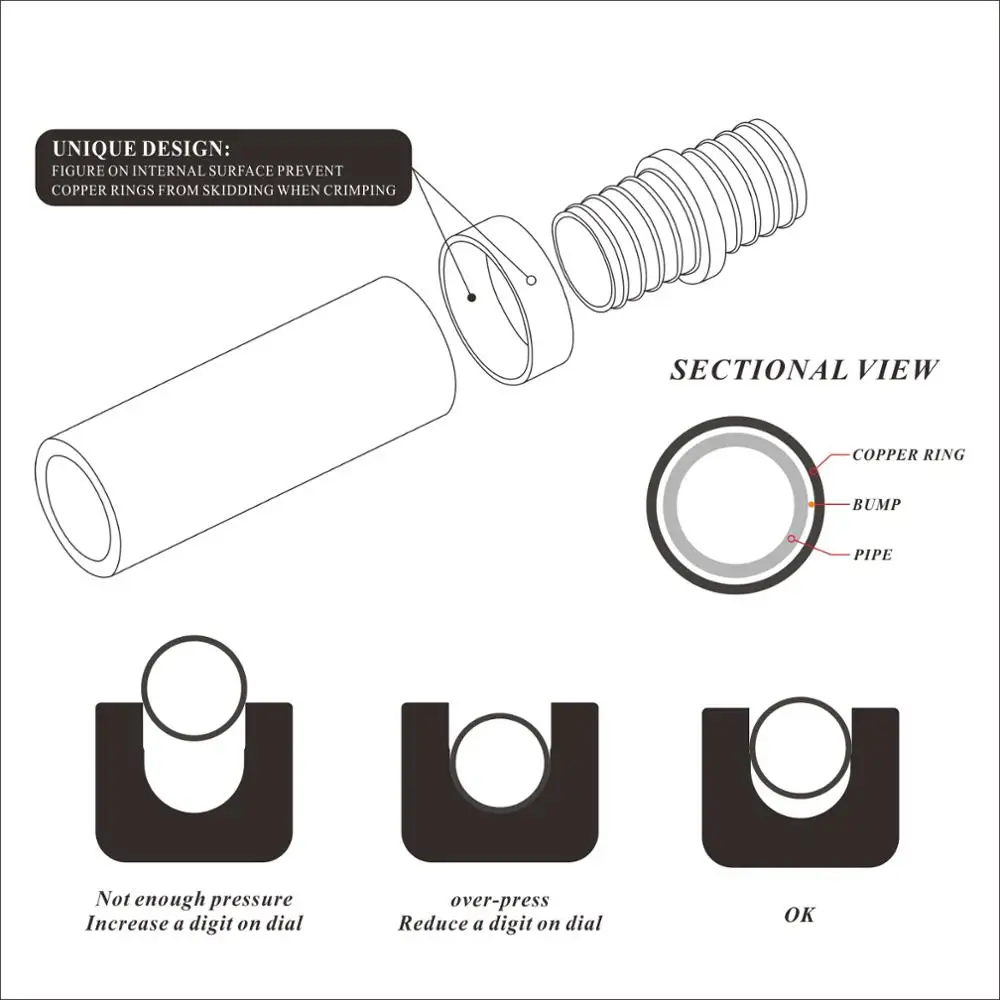 UNIQUE DESIGN:
FIGURE ON INTERNAL SURFACE PREVENT COPPER RINGS FROM SKIDDING WHEN CRIMPING

SECTIONAL VIEW

COPPER RING
BUMP
PIPE

Not enough pressure
Increase a digit on dial

over-press
Reduce a digit on dial

OK