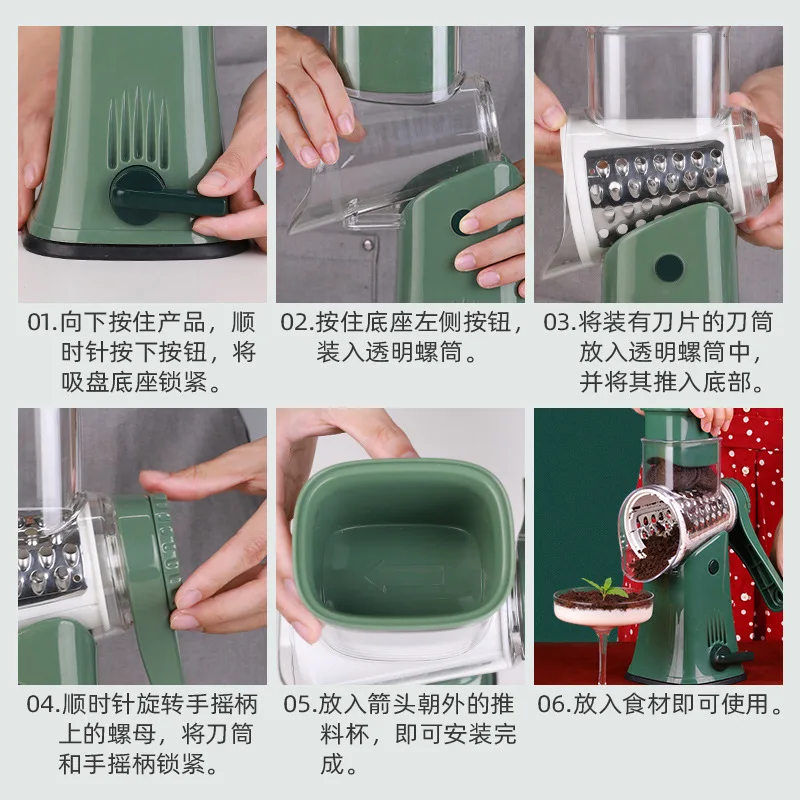 01.向下按住产品，顺时针按下按钮，将吸盘底座锁紧。

02.按住底座左侧按钮，装入透明螺筒。

03.将装有刀片的刀筒放入透明螺筒中，并将其推入底部。

04.顺时针旋转手摇柄上的螺母，将刀筒和手摇柄锁紧。

05.放入箭头朝外的推料杯，即可安装完成。

06.放入食材即可使用。