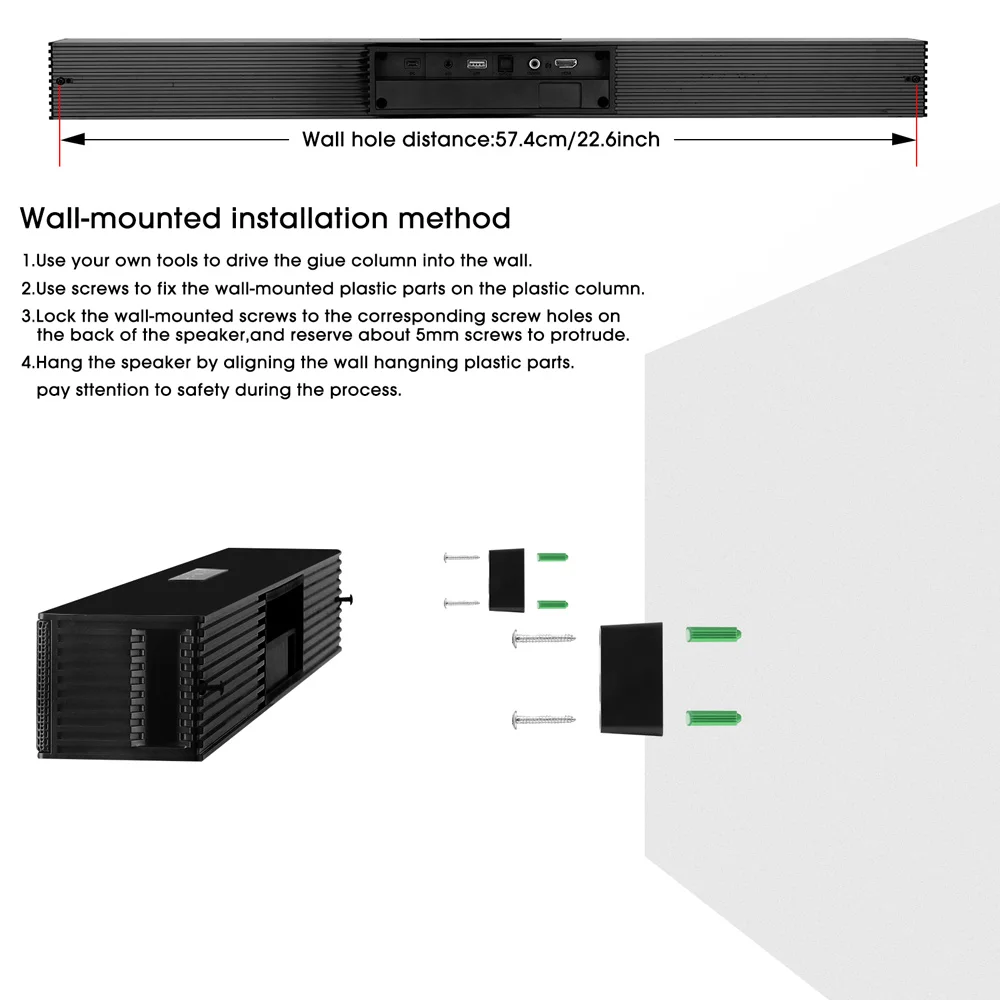 Wall hole distance:57.4cm/22.6inch

Wall-mounted installation method

1.Use your own tools to drive the giue column into the wall.
2.Use screws to fix the wall-mounted plastic parts on the plastic column.
3.Lock the wall-mounted screws to the corresponding screw holes on the back of the speaker,and reserve about 5mm screws to protrude.
4.Hang the speaker by aligning the wall hangning plastic parts. pay sttention to safety during the process.