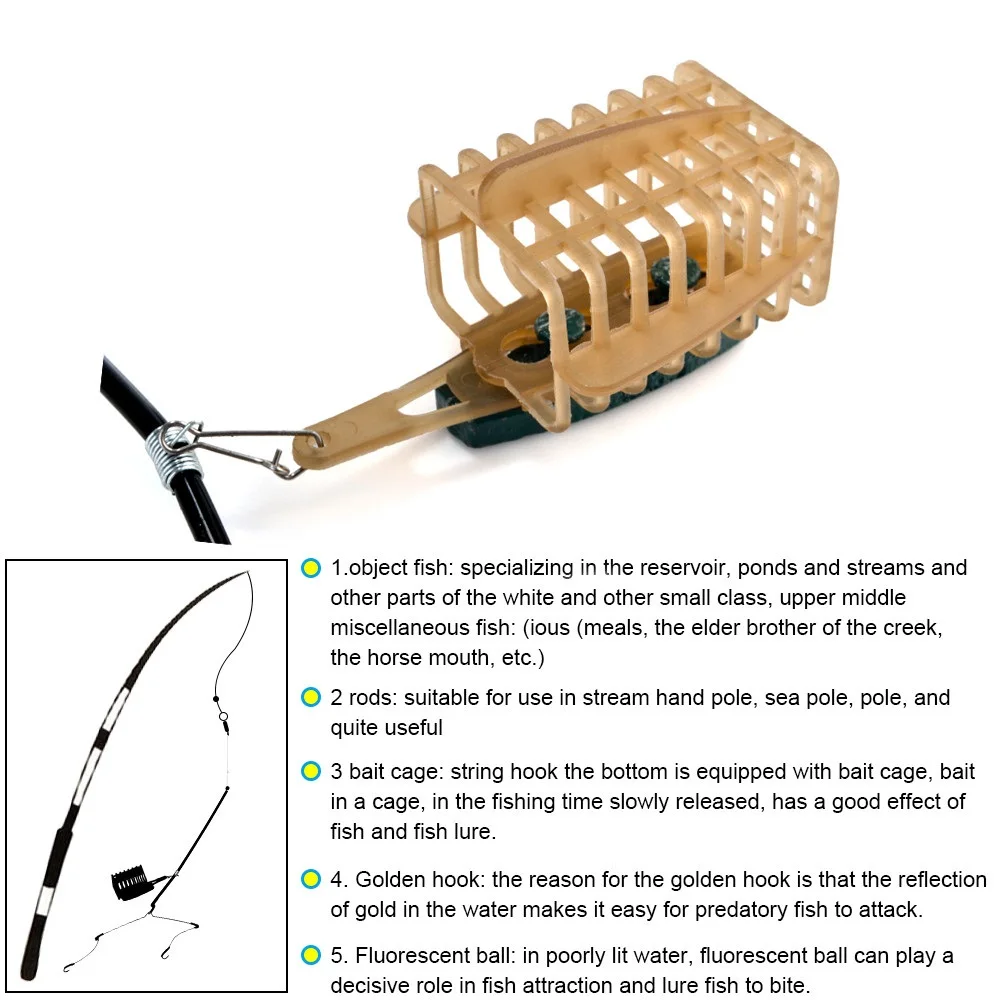 1.object fish: specializing in the reservoir, ponds and streams and other parts of the white and other small class, upper middle miscellaneous fish: (ious (meals, the elder brother of the creek, the horse mouth, etc.)

2 rods: suitable for use in stream hand pole, sea pole, pole, and quite useful

3 bait cage: string hook the bottom is equipped with bait cage, bait in a cage, in the fishing time slowly released, has a good effect of fish and fish lure.

4. Golden hook: the reason for the golden hook is that the reflection of gold in the water makes it easy for predatory fish to attack.

5. Fluorescent ball: in poorly lit water, fluorescent ball can play a decisive role in fish attraction and lure fish to bite.