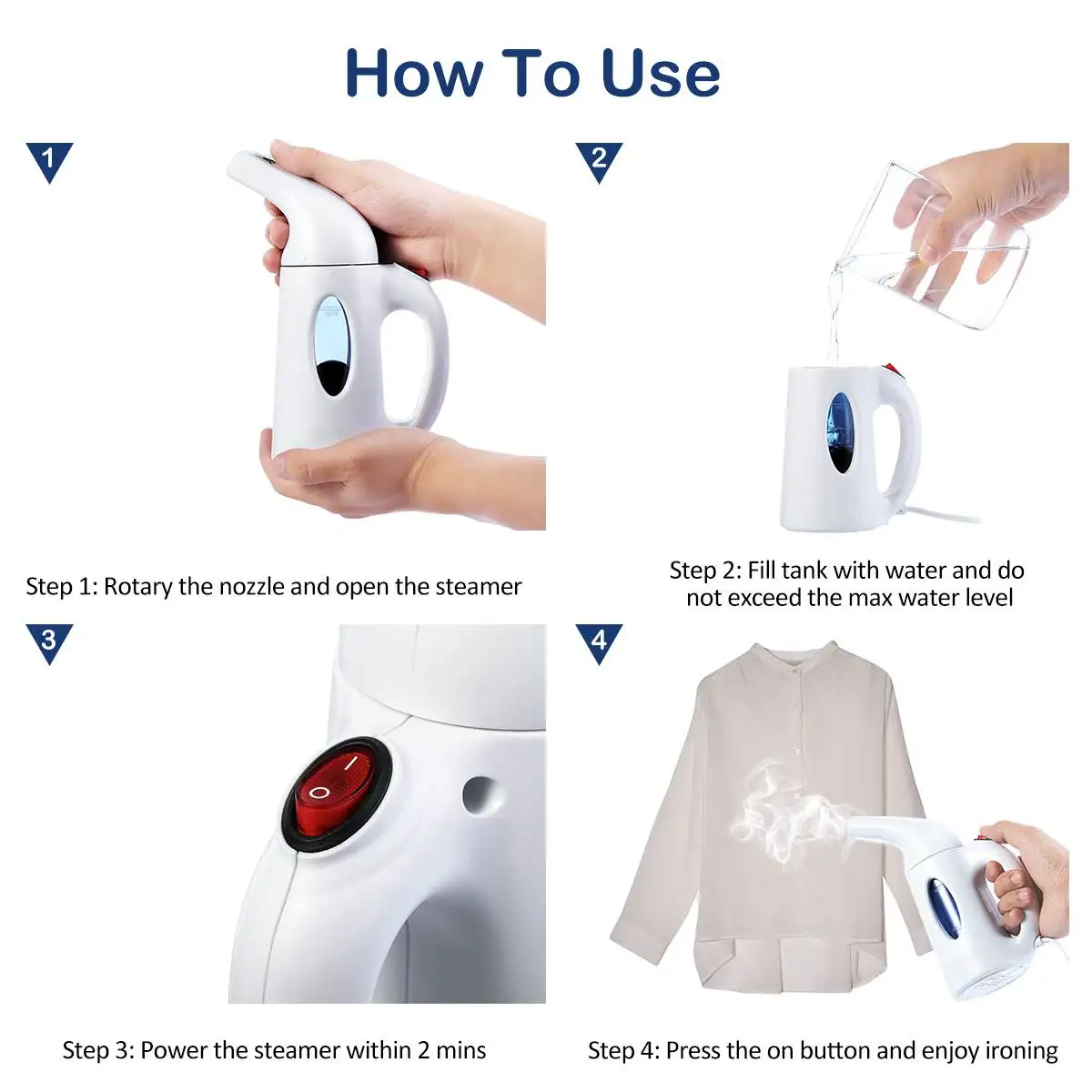 How To Use

1

Step 1: Rotary the nozzle and open the steamer

2

Step 2: Fill tank with water and do not exceed the max water level

3

Step 3: Power the steamer within 2 mins

4

Step 4: Press the on button and enjoy ironing