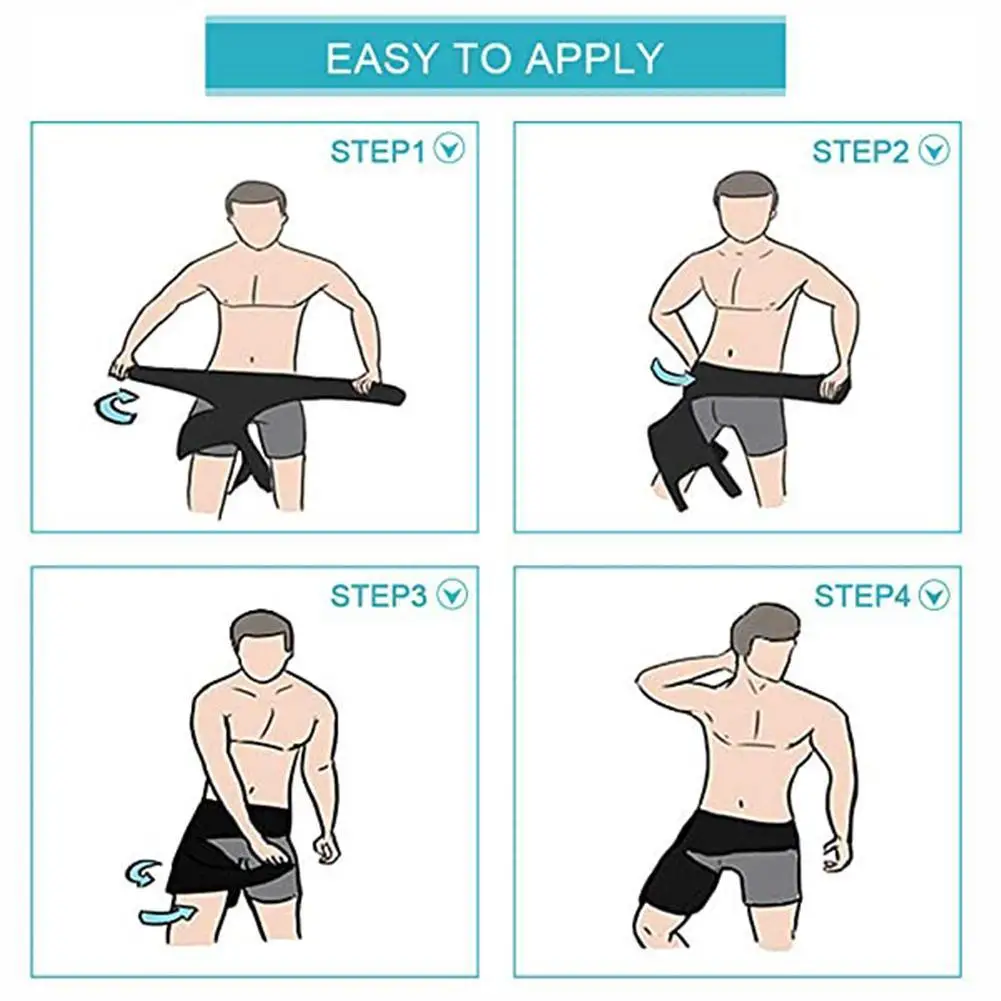 EASY TO APPLY

STEP1

STEP2

STEP3

STEP4