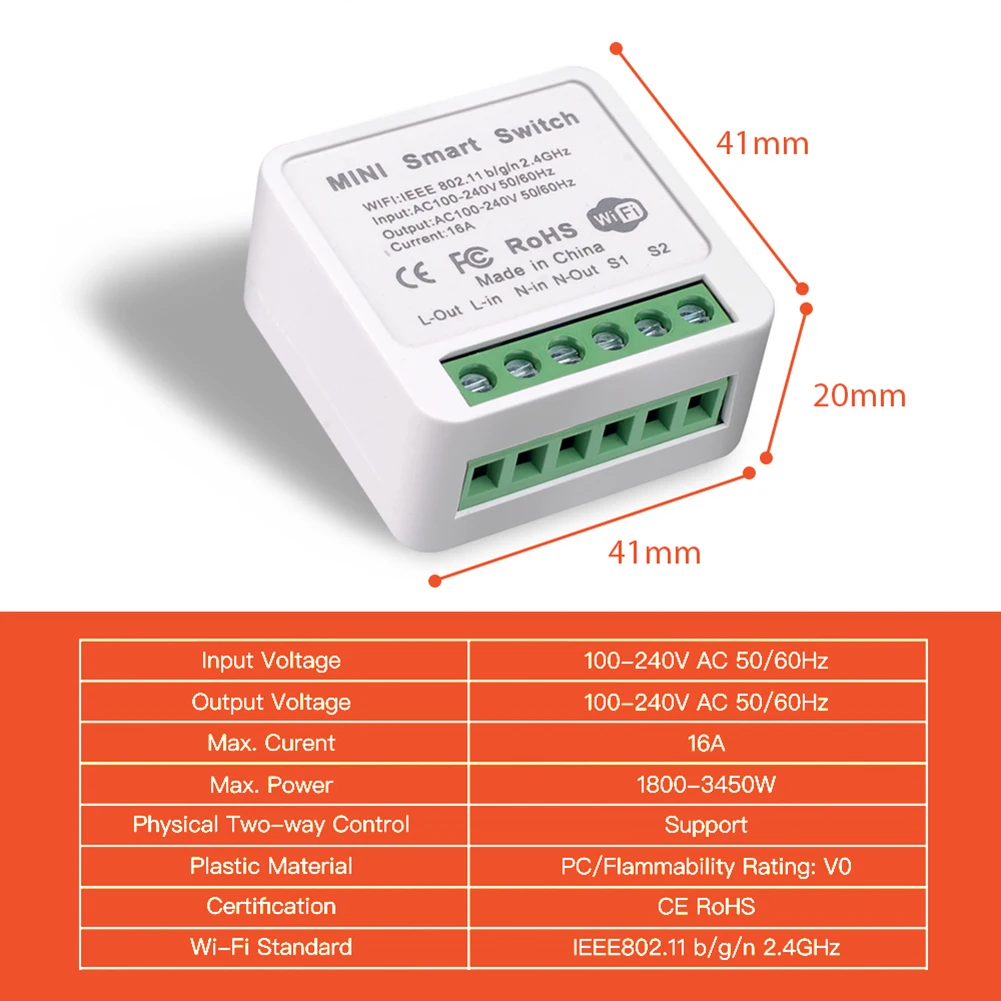 MINI Smart Switch
WIFI:IEEE 802.11 b/g/n 2.4GHz
Input:AC100-240V 50/60Hz
Output:AC100-240V 50/60Hz
Current:16A
WiFi
CE FC RoHS
Made in China
L-Out L-in N-in N-Out S1 S2

41mm
20mm
41mm

| Input Voltage | 100-240V AC 50/60Hz |
|---|---|
| Output Voltage | 100-240V AC 50/60Hz |
| Max. Curent | 16A |
| Max. Power | 1800-3450W |
| Physical Two-way Control | Support |
| Plastic Material | PC/Flammability Rating: V0 |
| Certification | CE RoHS |
| Wi-Fi Standard | IEEE802.11 b/g/n 2.4GHz |