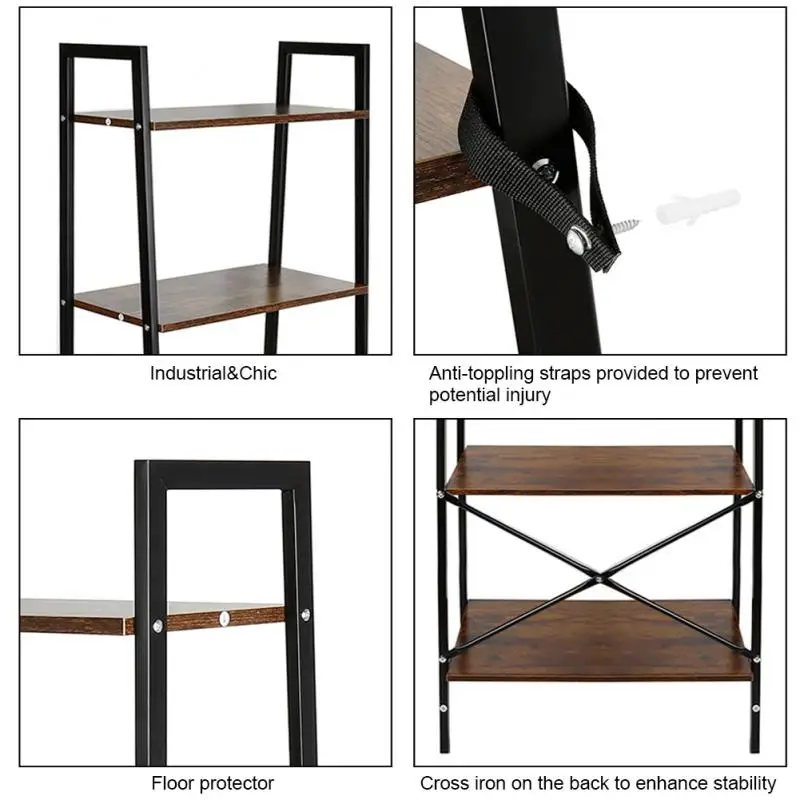 Industrial&Chic

Anti-toppling straps provided to prevent potential injury

Floor protector

Cross iron on the back to enhance stability