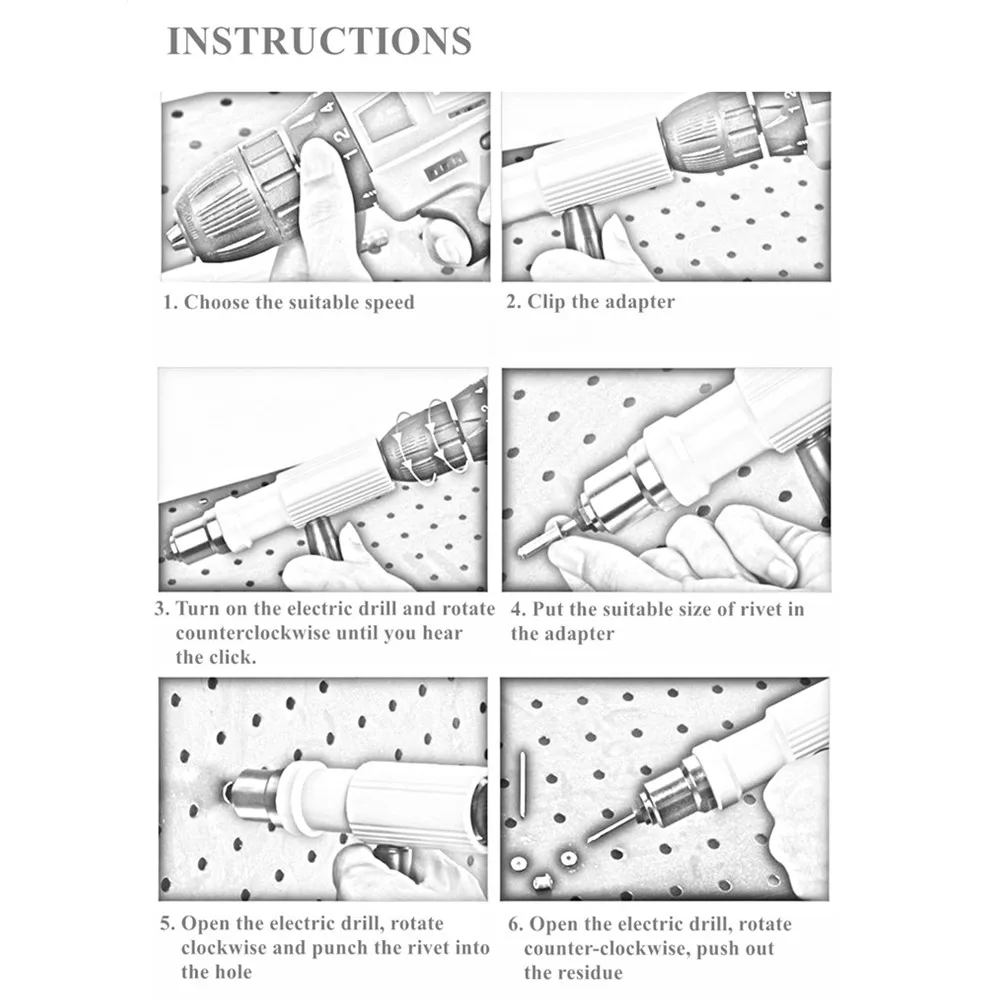 INSTRUCTIONS

1. Choose the suitable speed

2. Clip the adapter

3. Turn on the electric drill and rotate counterclockwise until you hear the click.

4. Put the suitable size of rivet in the adapter

5. Open the electric drill, rotate clockwise and punch the rivet into the hole

6. Open the electric drill, rotate counter-clockwise, push out the residue