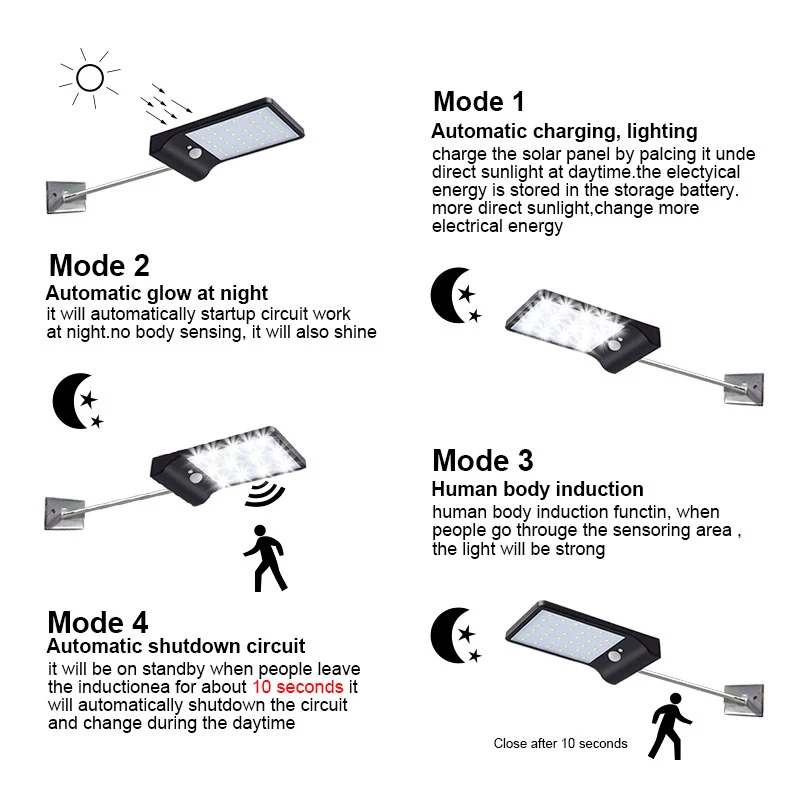 Mode 1
Automatic charging, lighting
charge the solar panel by palcing it unde direct sunlight at daytime.the electyical energy is stored in the storage battery. more direct sunlight,change more electrical energy

Mode 2
Automatic glow at night
it will automatically startup circuit work at night.no body sensing, it will also shine

Mode 3
Human body induction
human body induction functin, when people go througe the sensoring area , the light will be strong

Mode 4
Automatic shutdown circuit
it will be on standby when people leave the inductionea for about 10 seconds it will automatically shutdown the circuit and change during the daytime

Close after 10 seconds