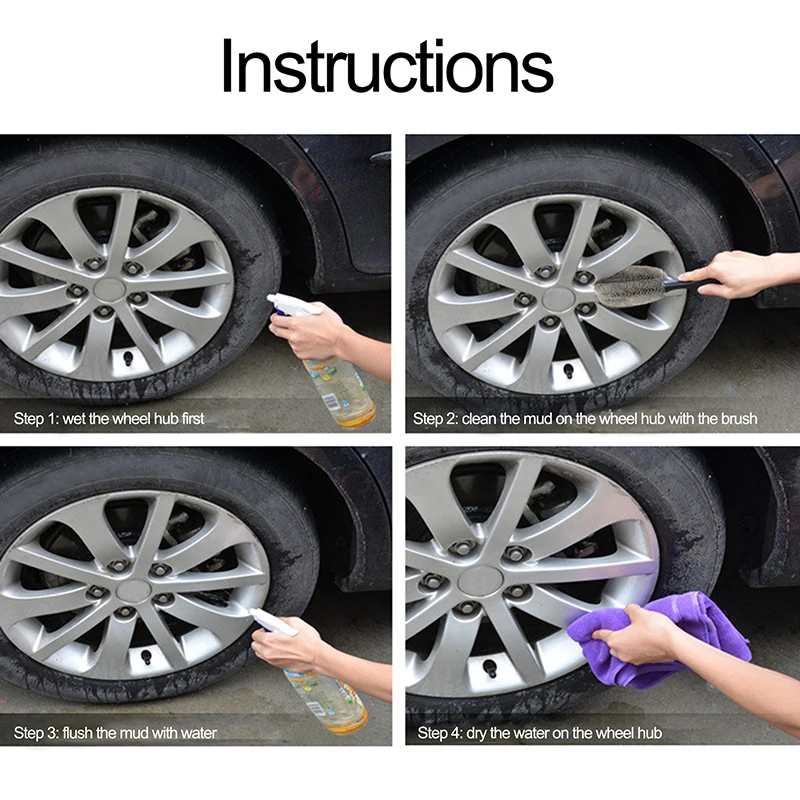 Instructions

Step 1: wet the wheel hub first

Step 2: clean the mud on the wheel hub with the brush

Step 3: flush the mud with water

Step 4: dry the water on the wheel hub