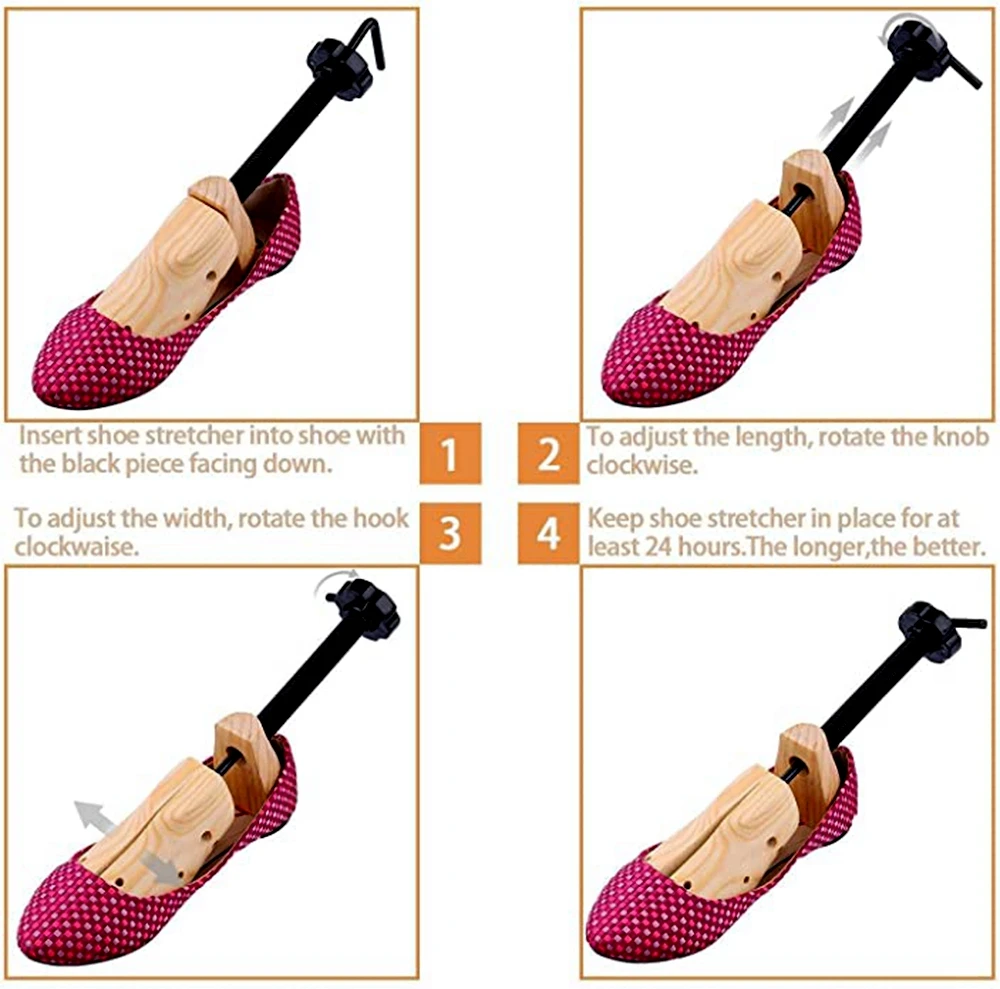 Insert shoe stretcher into shoe with the black piece facing down.

1

2

To adjust the length, rotate the knob clockwise.

To adjust the width, rotate the hook clockwaise.

3

4

Keep shoe stretcher in place for at least 24 hours.The longer,the better.