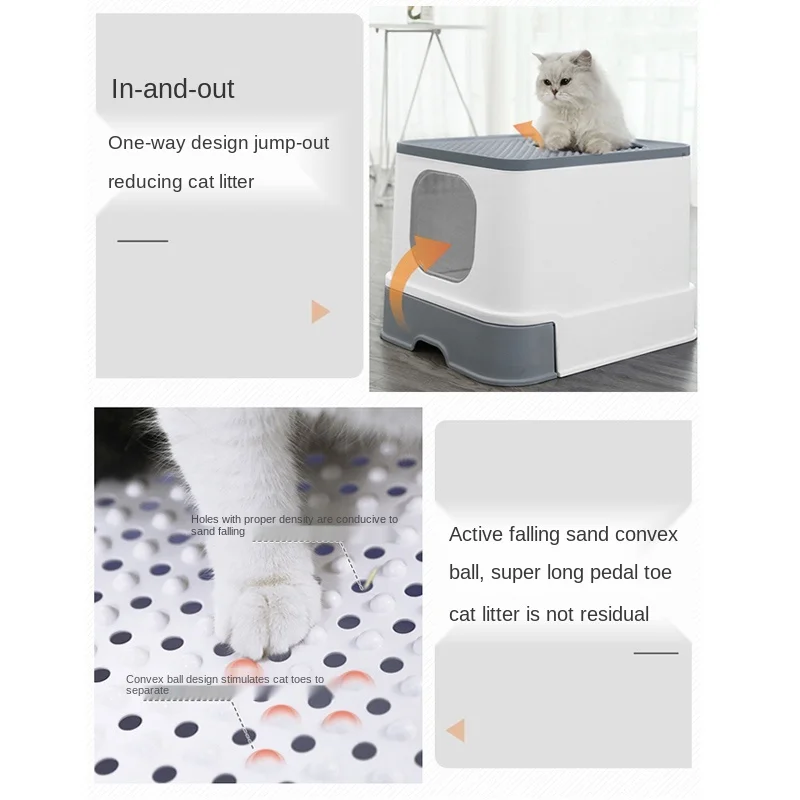 In-and-out

One-way design jump-out reducing cat litter

Holes with proper density are conducive to sand falling

Convex ball design stimulates cat toes to separate

Active falling sand convex ball, super long pedal toe cat litter is not residual