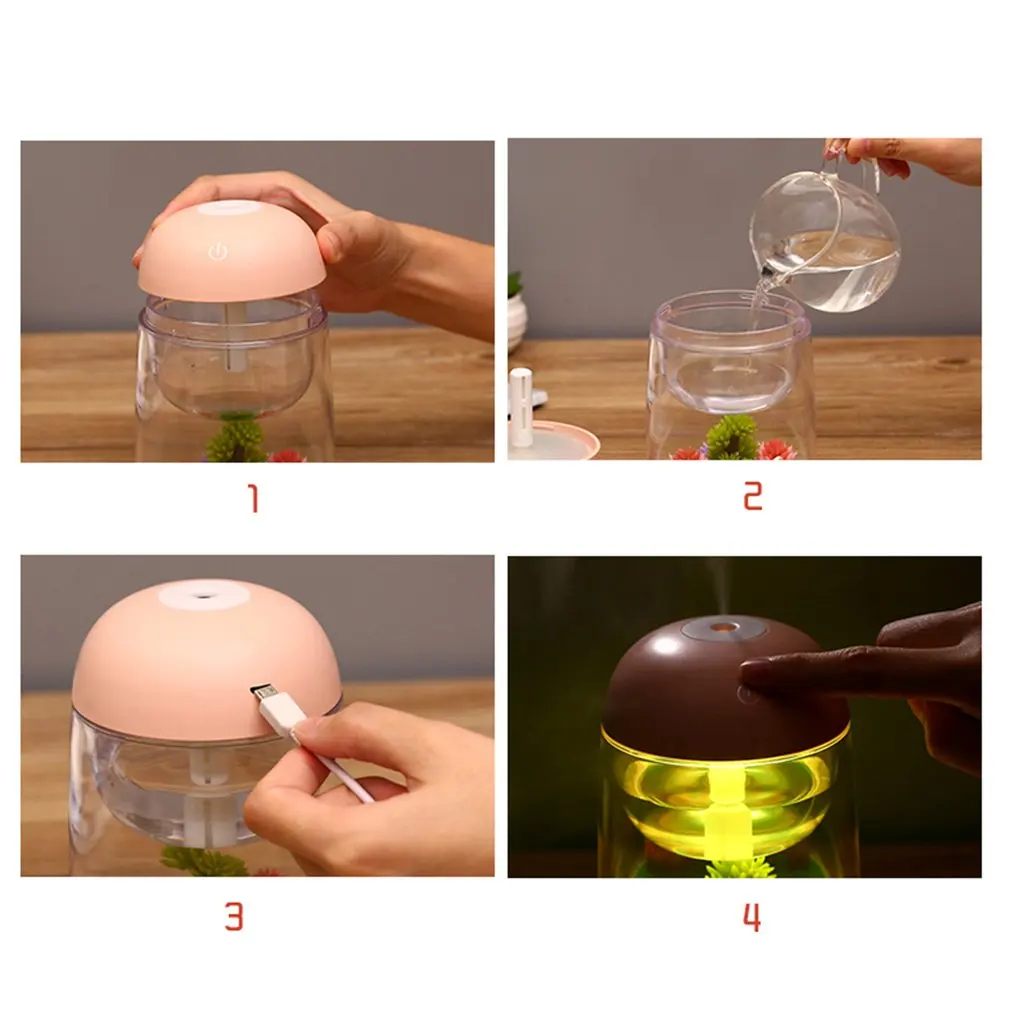 1

2

3

4