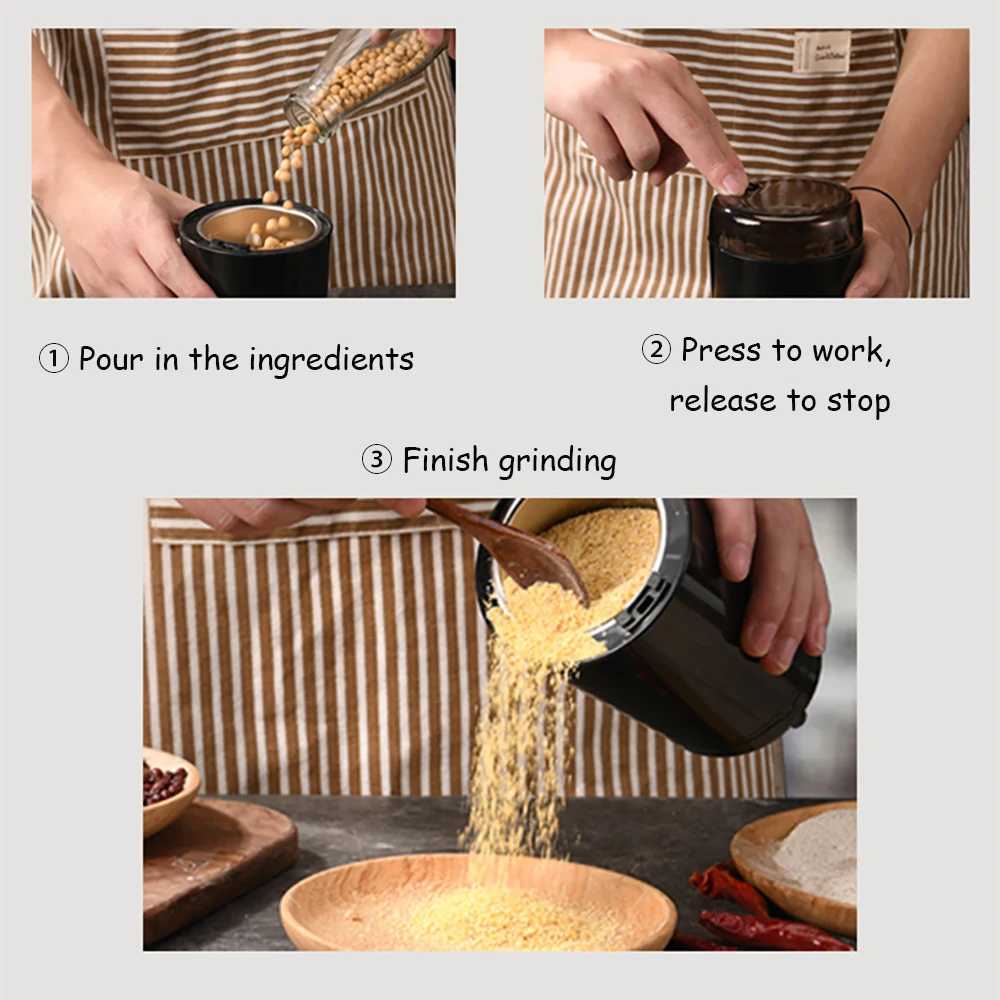 ① Pour in the ingredients

② Press to work, release to stop

③ Finish grinding