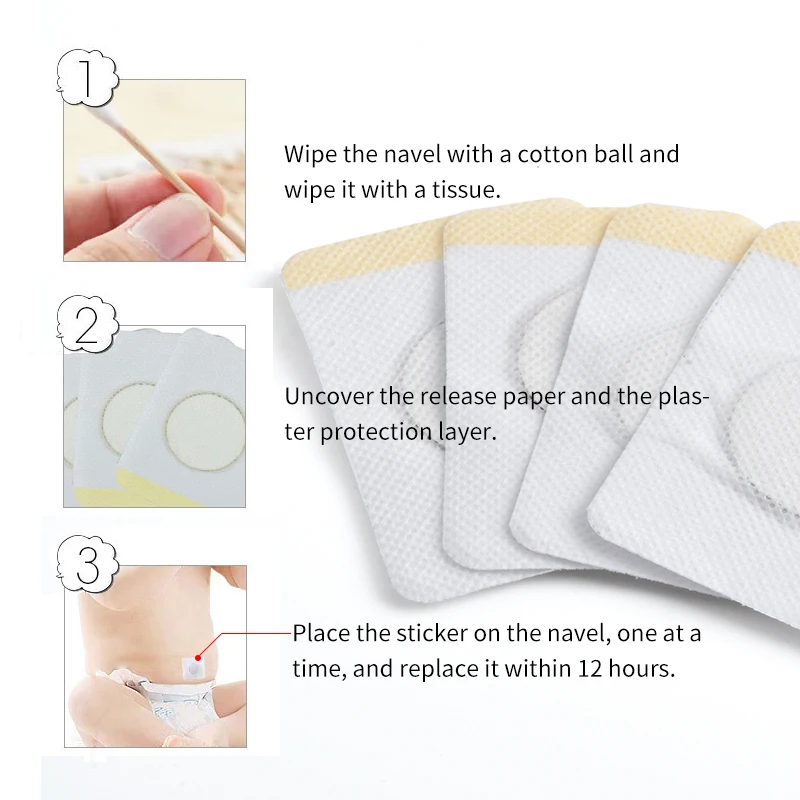 1

Wipe the navel with a cotton ball and wipe it with a tissue.

2

Uncover the release paper and the plaster protection layer.

3

Place the sticker on the navel, one at a time, and replace it within 12 hours.