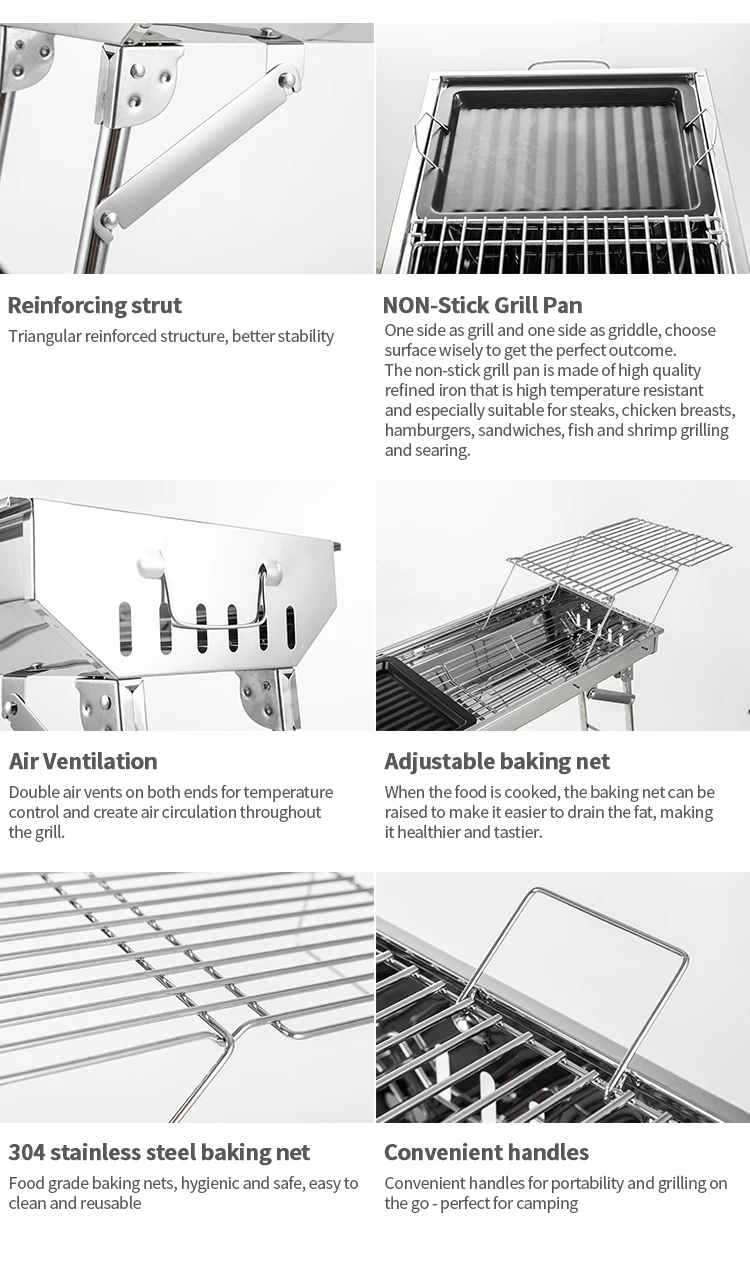 Reinforcing strut

Triangular reinforced structure, better stability

NON-Stick Grill Pan

One side as grill and one side as griddle, choose surface wisely to get the perfect outcome.
The non-stick grill pan is made of high quality refined iron that is high temperature resistant and especially suitable for steaks, chicken breasts, hamburgers, sandwiches, fish and shrimp grilling and searing.

Air Ventilation

Double air vents on both ends for temperature control and create air circulation throughout the grill.

Adjustable baking net

When the food is cooked, the baking net can be raised to make it easier to drain the fat, making it healthier and tastier.

304 stainless steel baking net

Food grade baking nets, hygienic and safe, easy to clean and reusable

Convenient handles

Convenient handles for portability and grilling on the go - perfect for camping