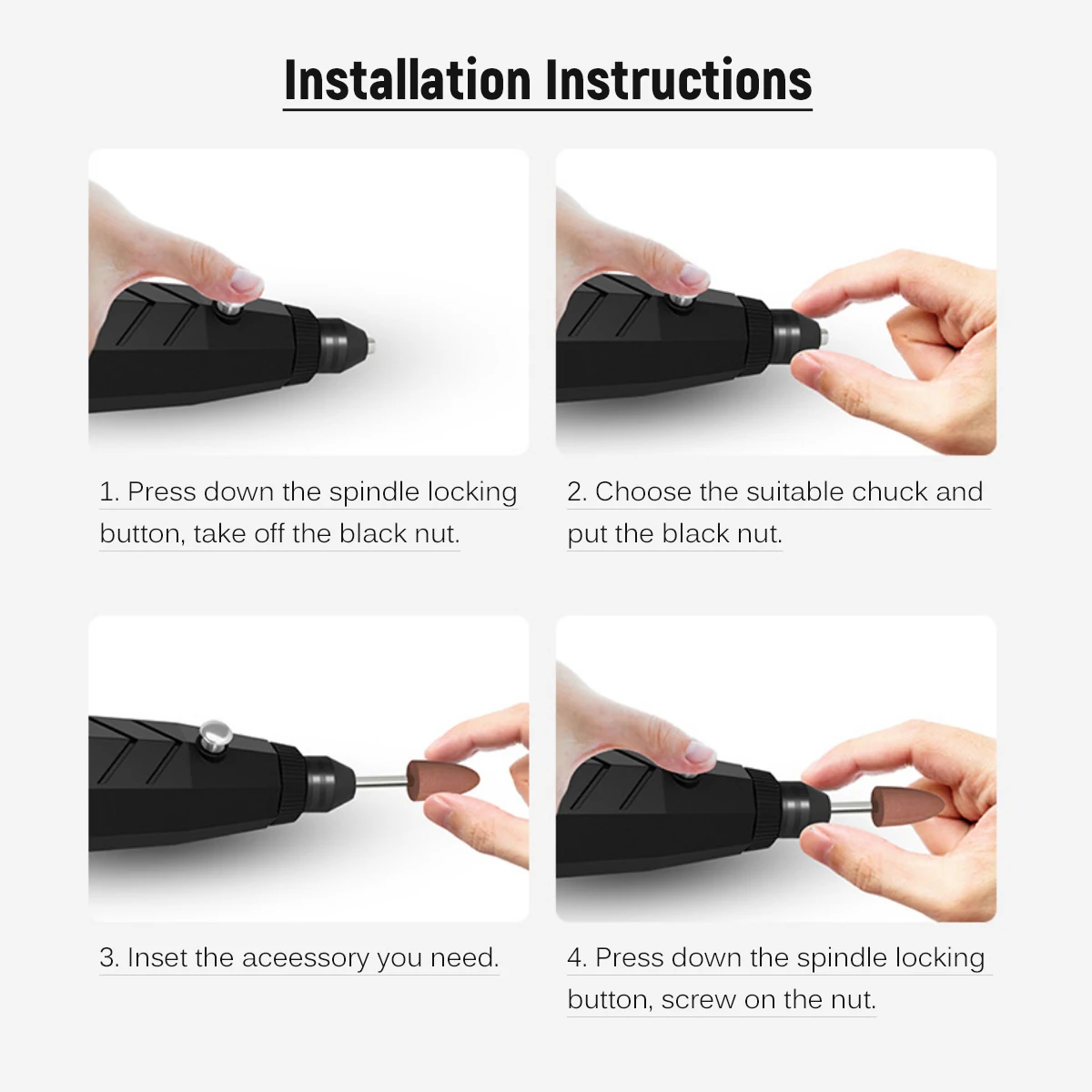 Installation Instructions

1. Press down the spindle locking button, take off the black nut.

2. Choose the suitable chuck and put the black nut.

3. Inset the aceessory you need.

4. Press down the spindle locking button, screw on the nut.