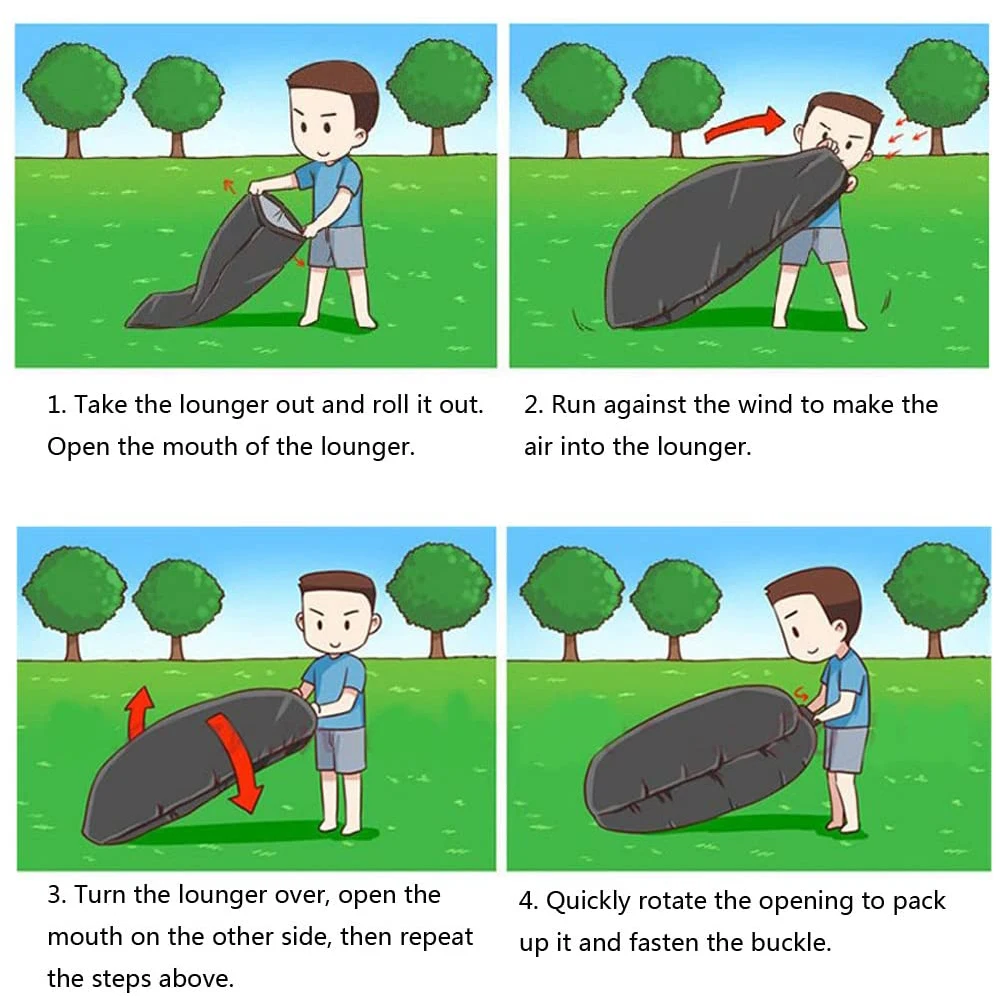 1. Take the lounger out and roll it out. Open the mouth of the lounger.

2. Run against the wind to make the air into the lounger.

3. Turn the lounger over, open the mouth on the other side, then repeat the steps above.

4. Quickly rotate the opening to pack up it and fasten the buckle.