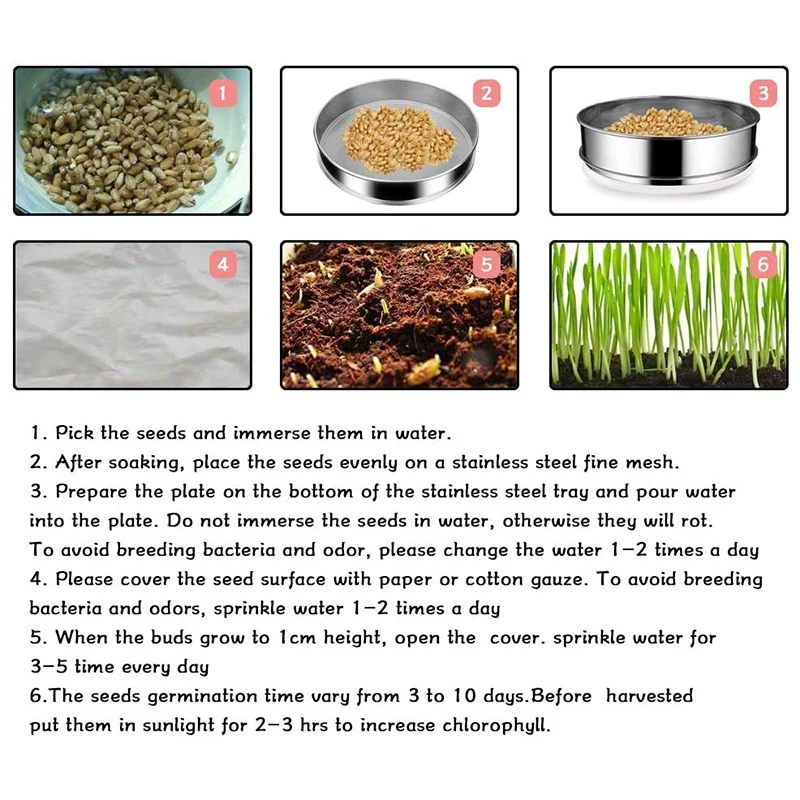 1

2

3

4

5

6

1. Pick the seeds and immerse them in water.
2. After soaking, place the seeds evenly on a stainless steel fine mesh.
3. Prepare the plate on the bottom of the stainless steel tray and pour water into the plate. Do not immerse the seeds in water, otherwise they will rot. To avoid breeding bacteria and odor, please change the water 1-2 times a day
4. Please cover the seed surface with paper or cotton gauze. To avoid breeding bacteria and odors, sprinkle water 1-2 times a day
5. When the buds grow to 1cm height, open the cover. sprinkle water for 3-5 time every day
6.The seeds germination time vary from 3 to 10 days.Before harvested put them in sunlight for 2-3 hrs to increase chlorophyll.