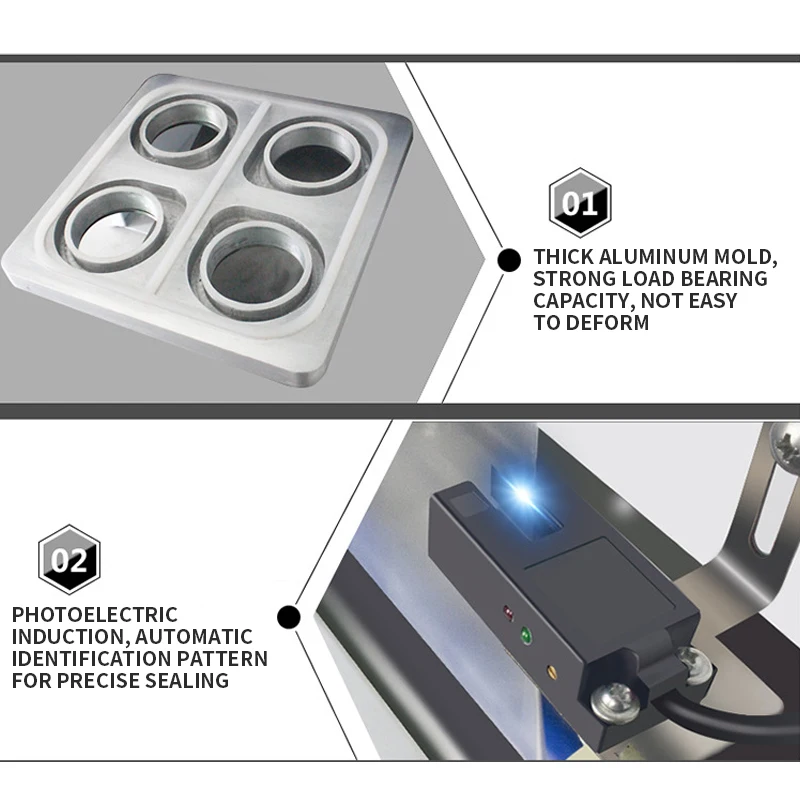 01

THICK ALUMINUM MOLD, STRONG LOAD BEARING CAPACITY, NOT EASY TO DEFORM

02

PHOTOELECTRIC INDUCTION, AUTOMATIC IDENTIFICATION PATTERN FOR PRECISE SEALING