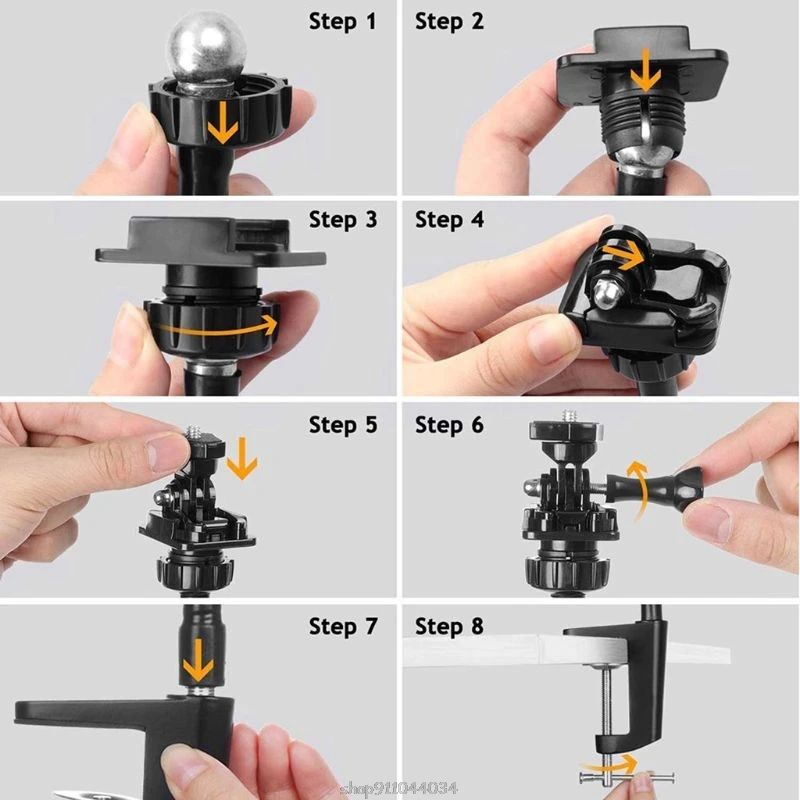 Step 1

Step 2

Step 3

Step 4

Step 5

Step 6

Step 7

Step 8

shop911044034