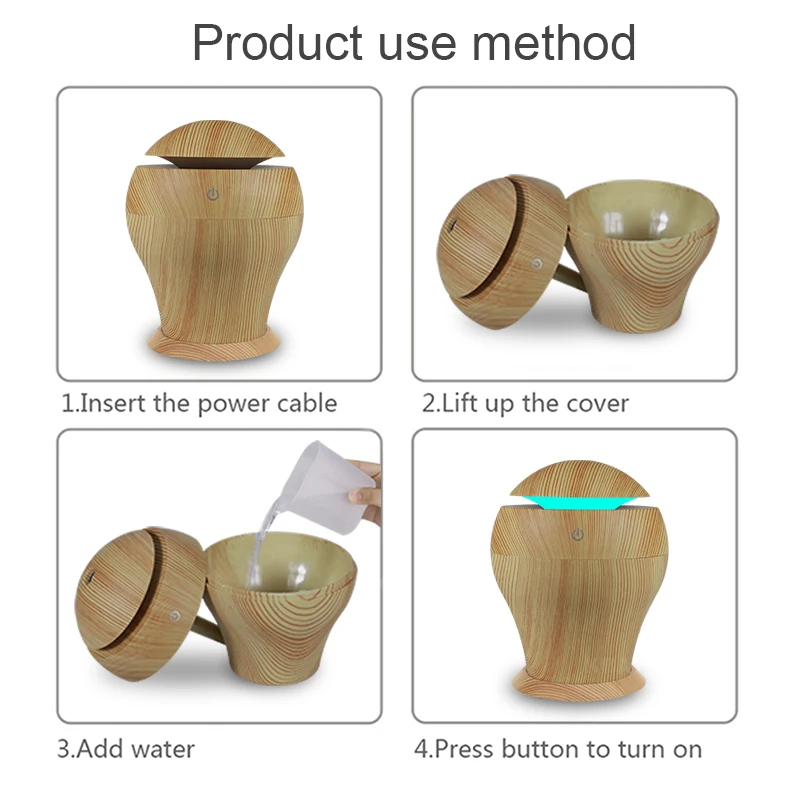 Product use method

1.Insert the power cable

2.Lift up the cover

3.Add water

4.Press button to turn on