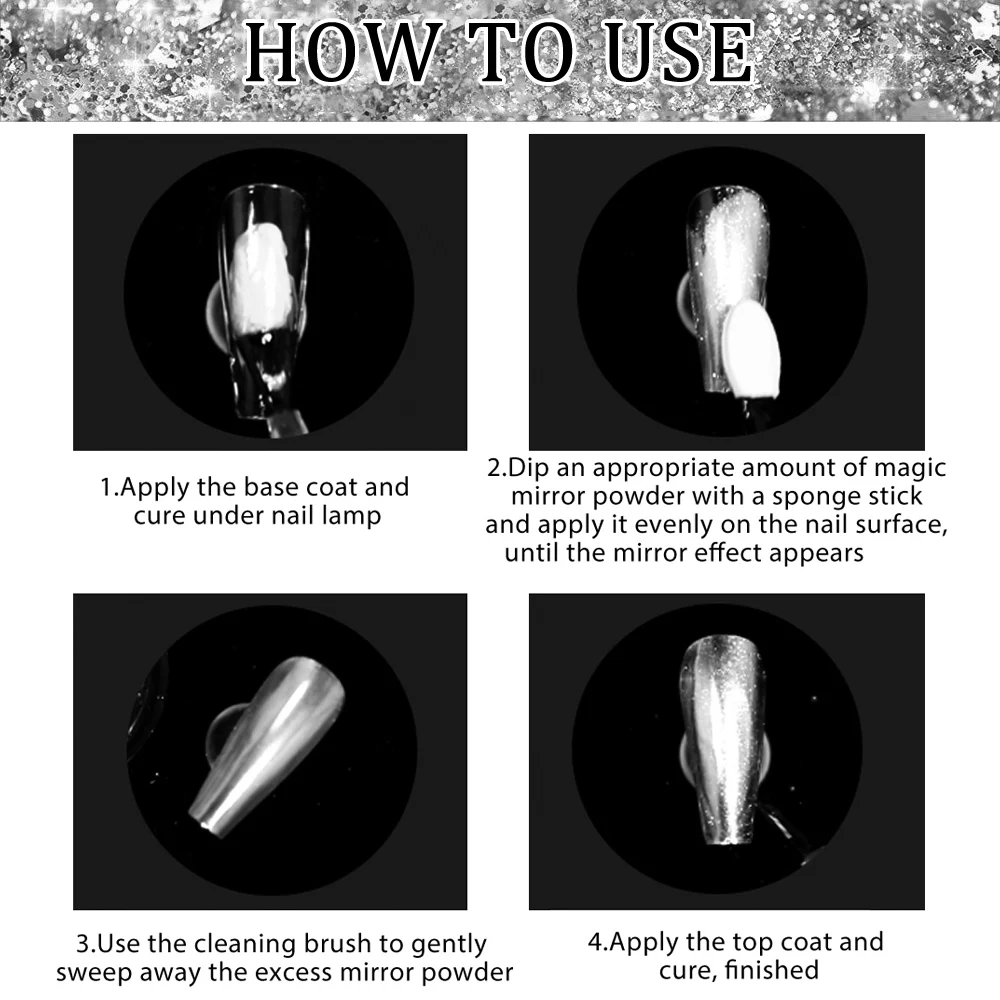 HOW TO USE

1.Apply the base coat and cure under nail lamp

2.Dip an appropriate amount of magic mirror powder with a sponge stick and apply it evenly on the nail surface, until the mirror effect appears

3.Use the cleaning brush to gently sweep away the excess mirror powder

4.Apply the top coat and cure, finished