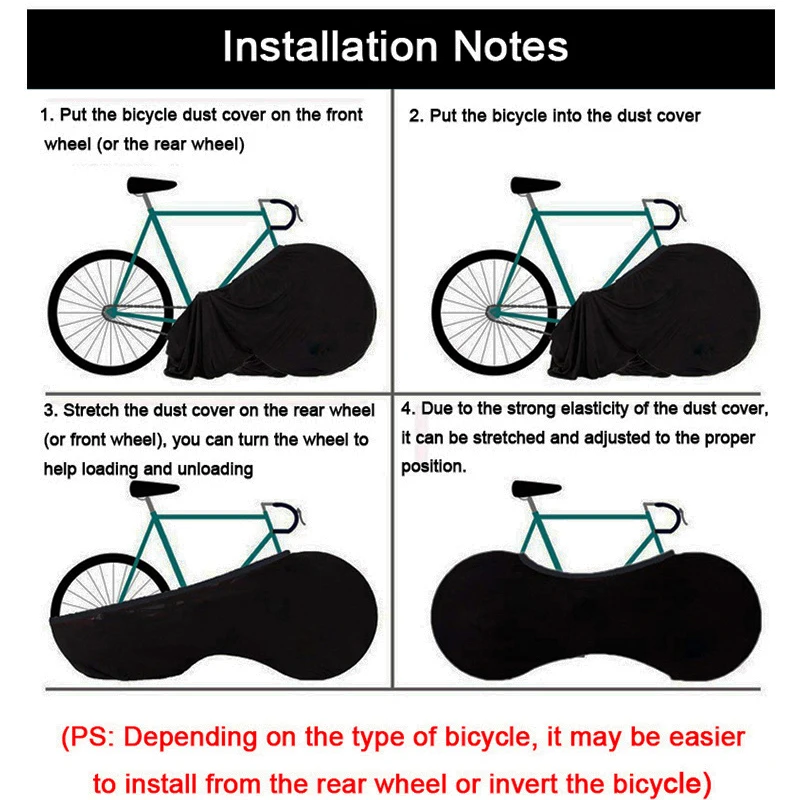 Installation Notes

1. Put the bicycle dust cover on the front wheel (or the rear wheel)

2. Put the bicycle into the dust cover

3. Stretch the dust cover on the rear wheel (or front wheel), you can turn the wheel to help loading and unloading

4. Due to the strong elasticity of the dust cover, it can be stretched and adjusted to the proper position.

(PS: Depending on the type of bicycle, it may be easier to install from the rear wheel or invert the bicycle)