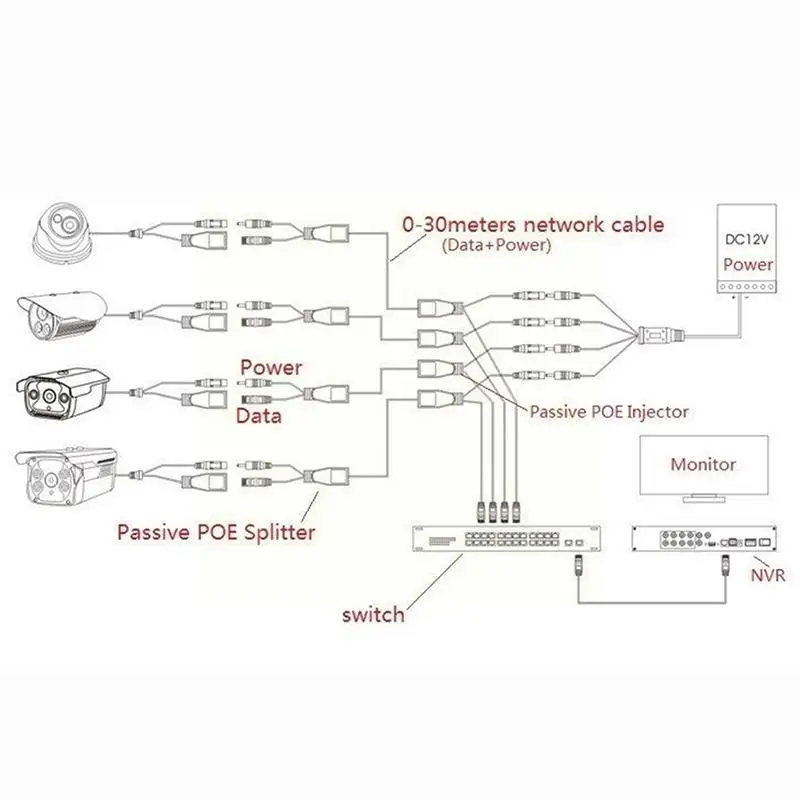 0-30meters network cable
(Data+Power)

DC12V
Power

Power

Data

Passive POE Injector

Monitor

Passive POE Splitter

NVR

switch