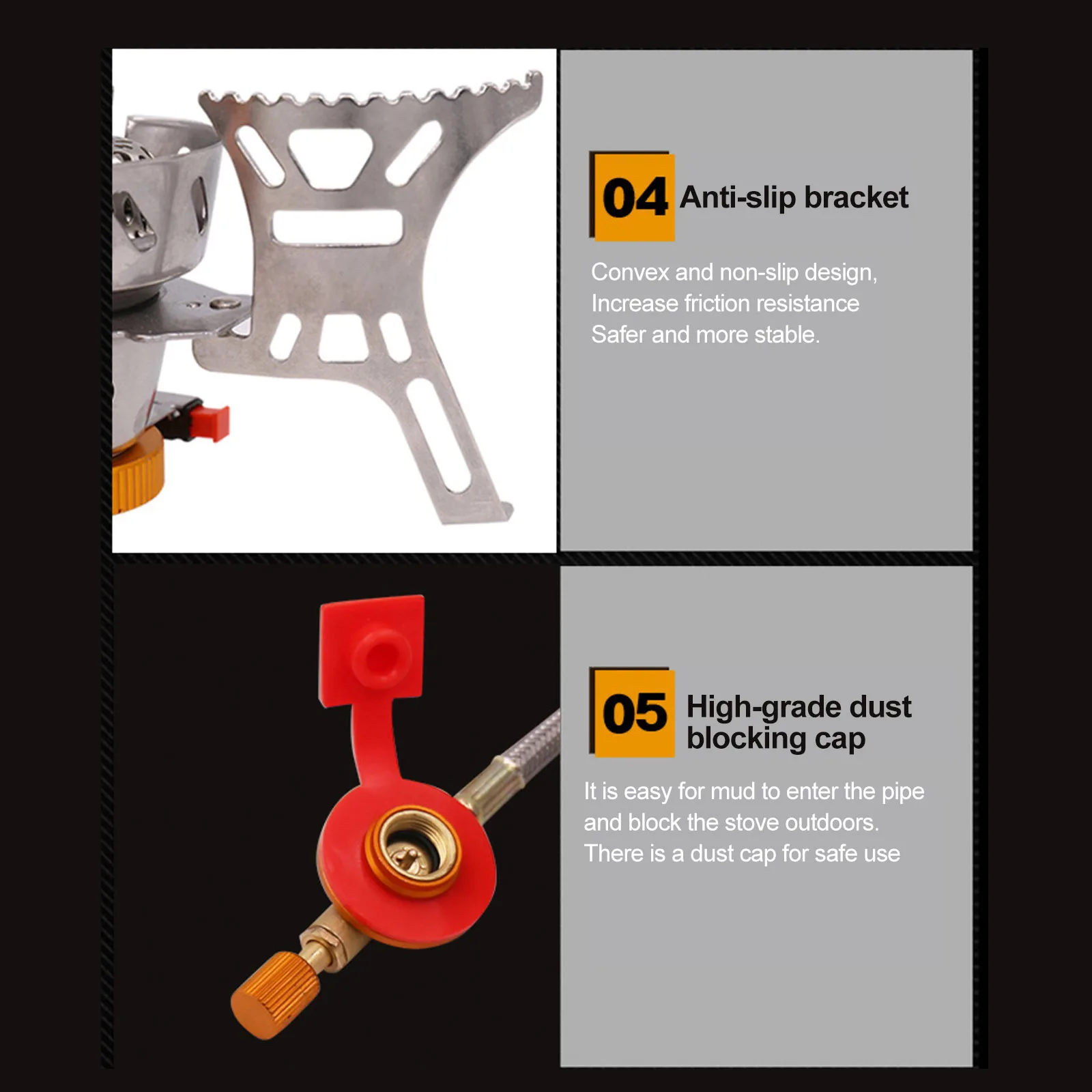 04 Anti-slip bracket

Convex and non-slip design,
Increase friction resistance
Safer and more stable.

05 High-grade dust blocking cap

It is easy for mud to enter the pipe and block the stove outdoors.
There is a dust cap for safe use