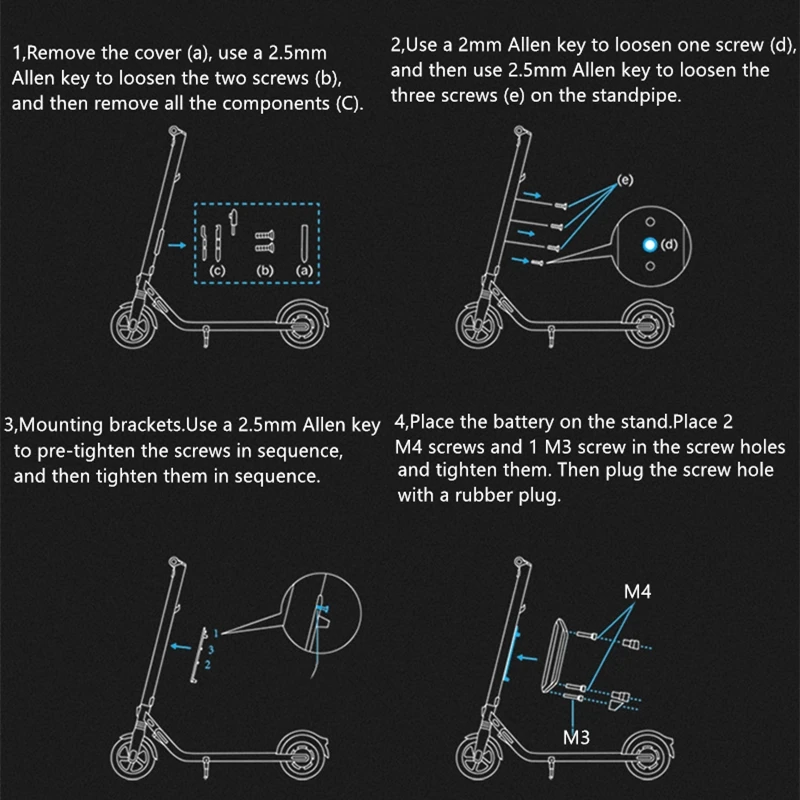 1,Remove the cover (a), use a 2.5mm Allen key to loosen the two screws (b), and then remove all the components (C).

(c) (b) (a)

2,Use a 2mm Allen key to loosen one screw (d), and then use 2.5mm Allen key to loosen the three screws (e) on the standpipe.

(e)

(d)

3,Mounting brackets.Use a 2.5mm Allen key to pre-tighten the screws in sequence, and then tighten them in sequence.

1
3
2

4,Place the battery on the stand.Place 2 M4 screws and 1 M3 screw in the screw holes and tighten them. Then plug the screw hole with a rubber plug.

M4

M3